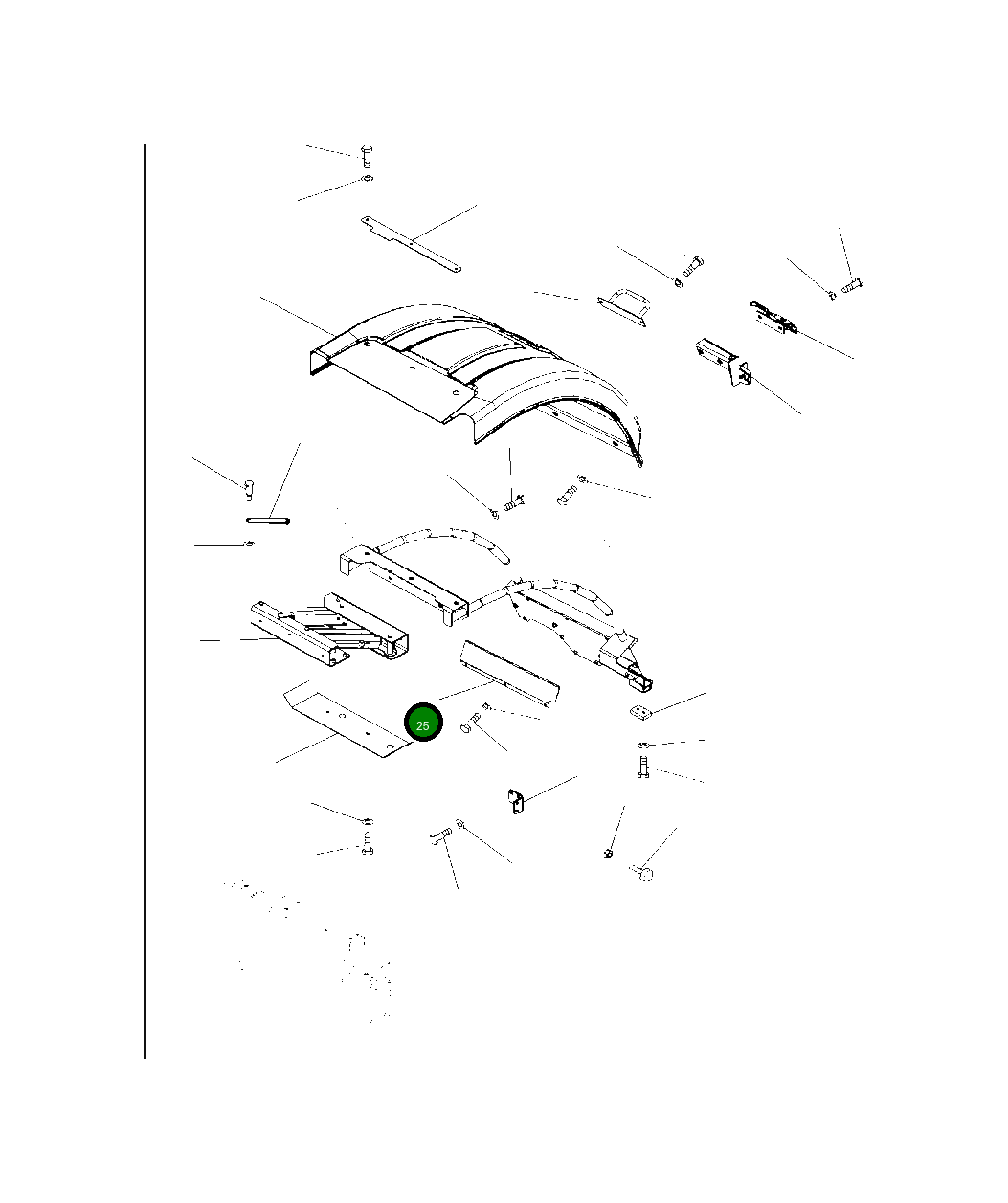 25