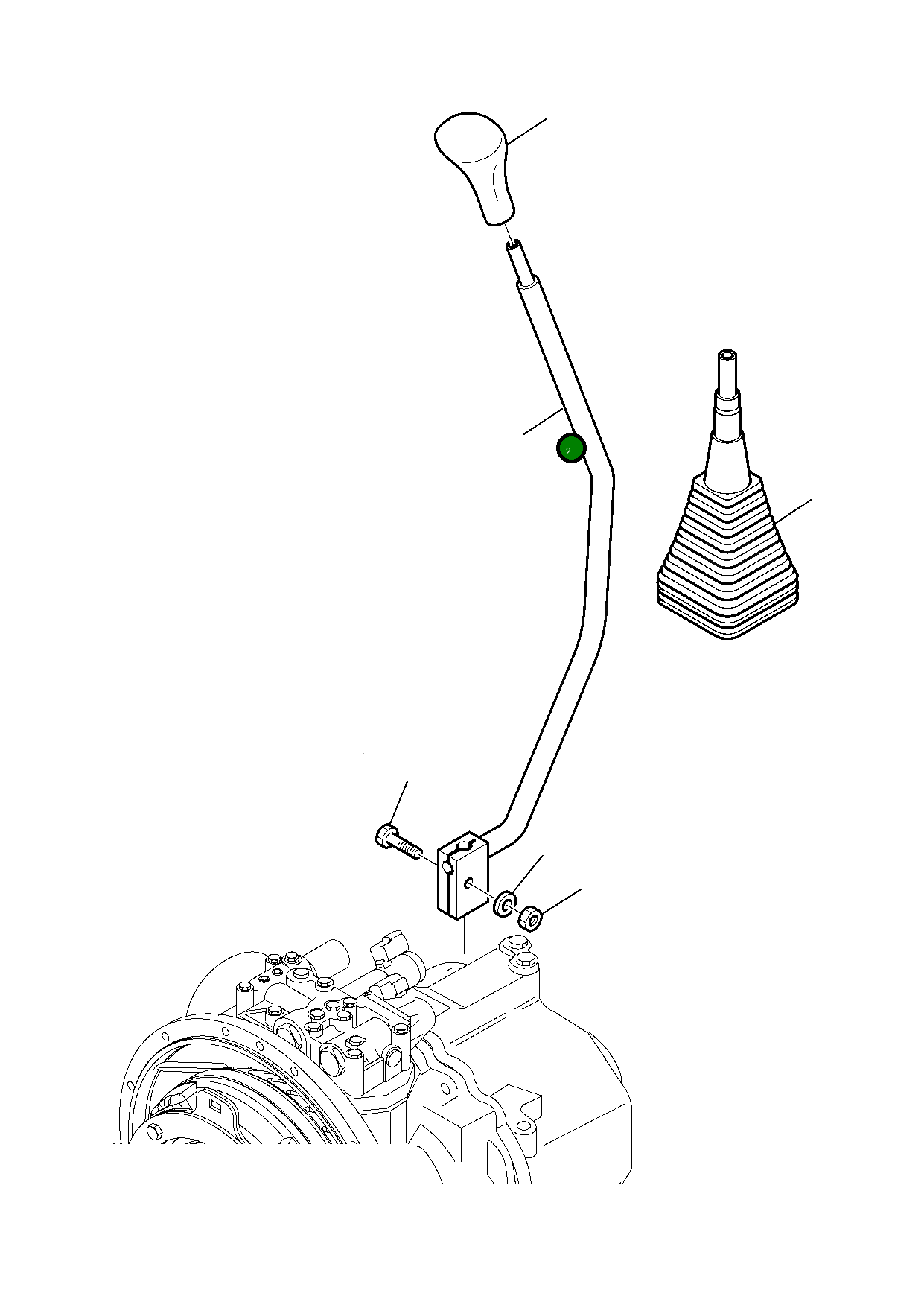 2