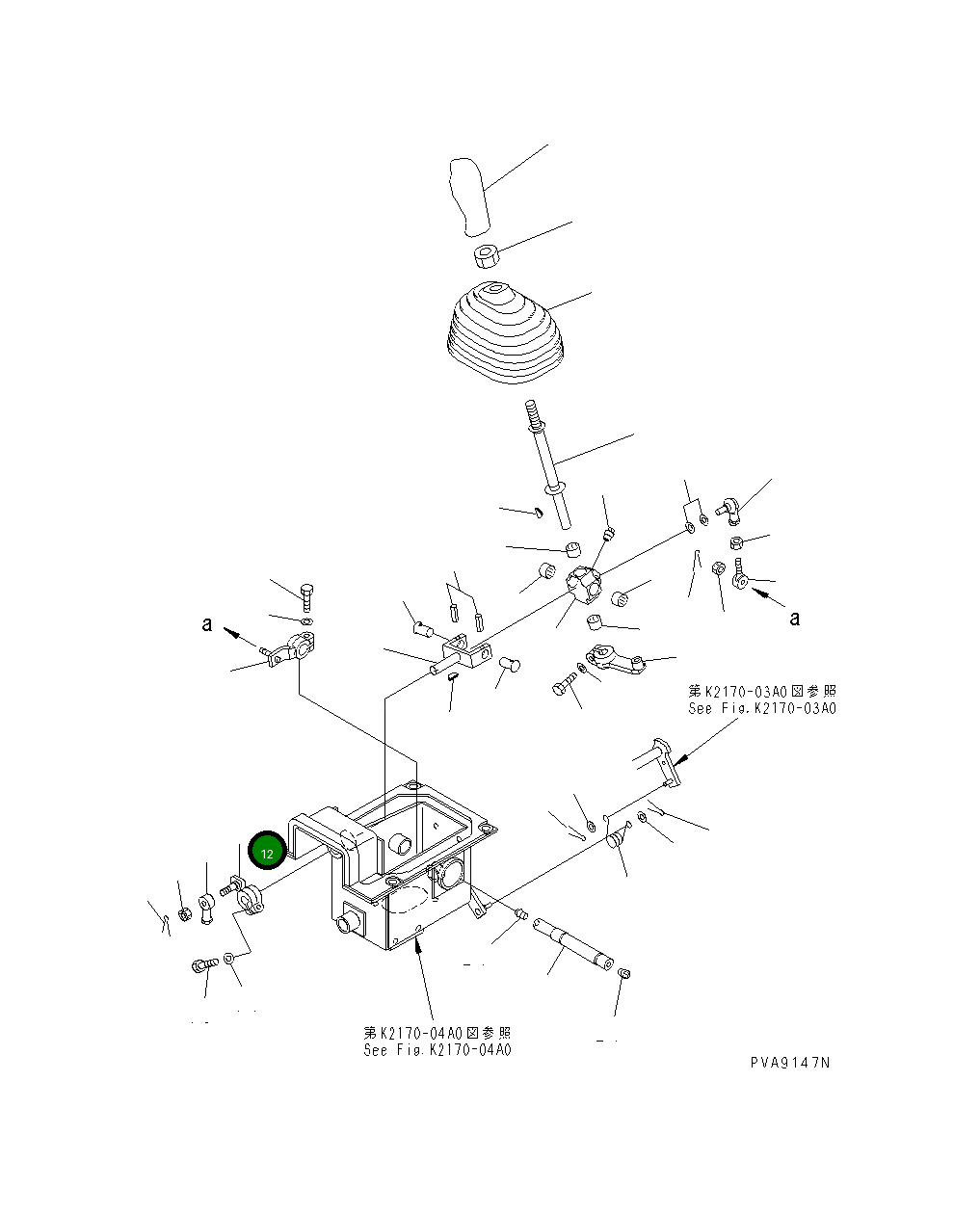 a

a

第K2170-03A0図参照
See Fig.K2170-03A0

12

第K2170-04A0図参照
See Fig.K2170-04A0

PVA9147N