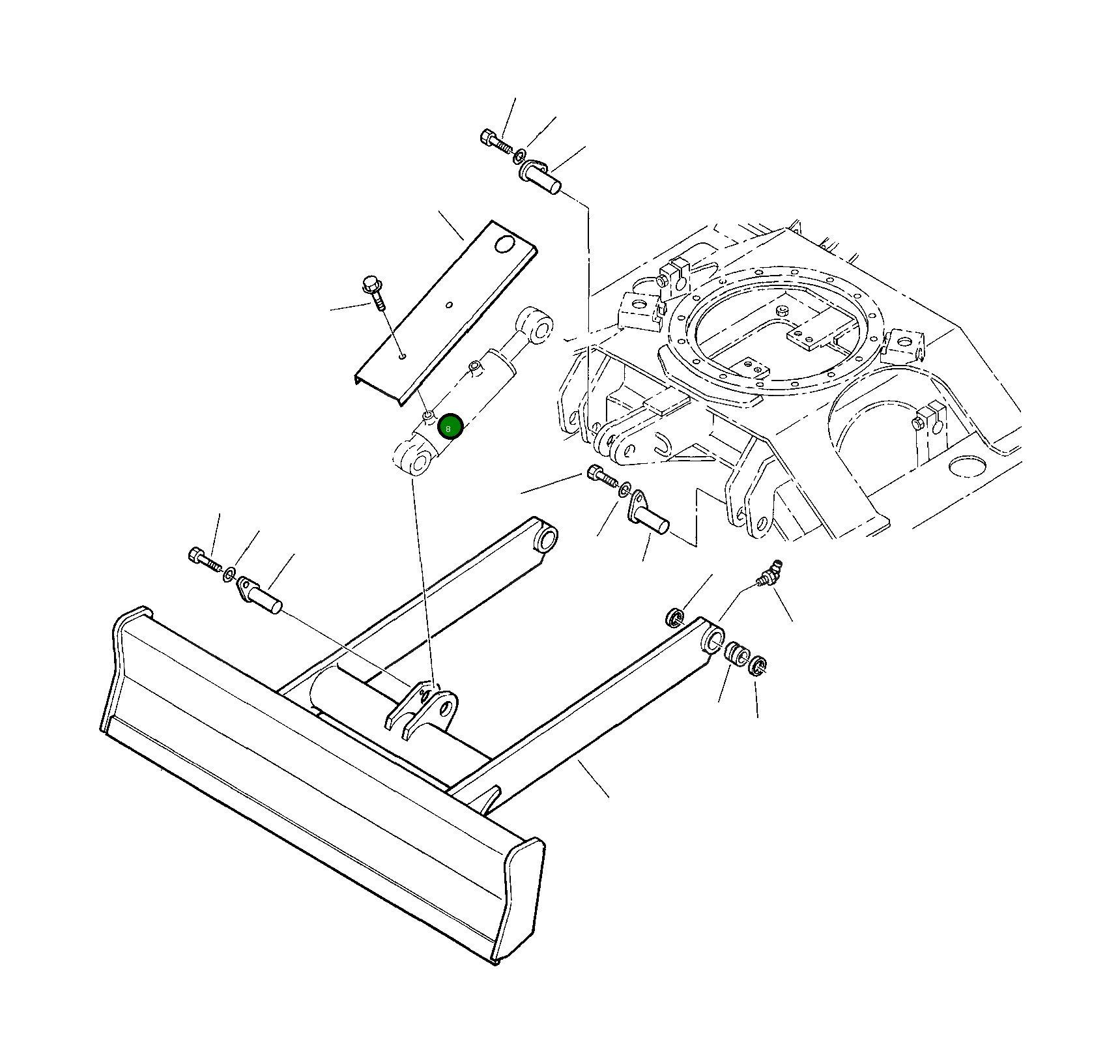 8