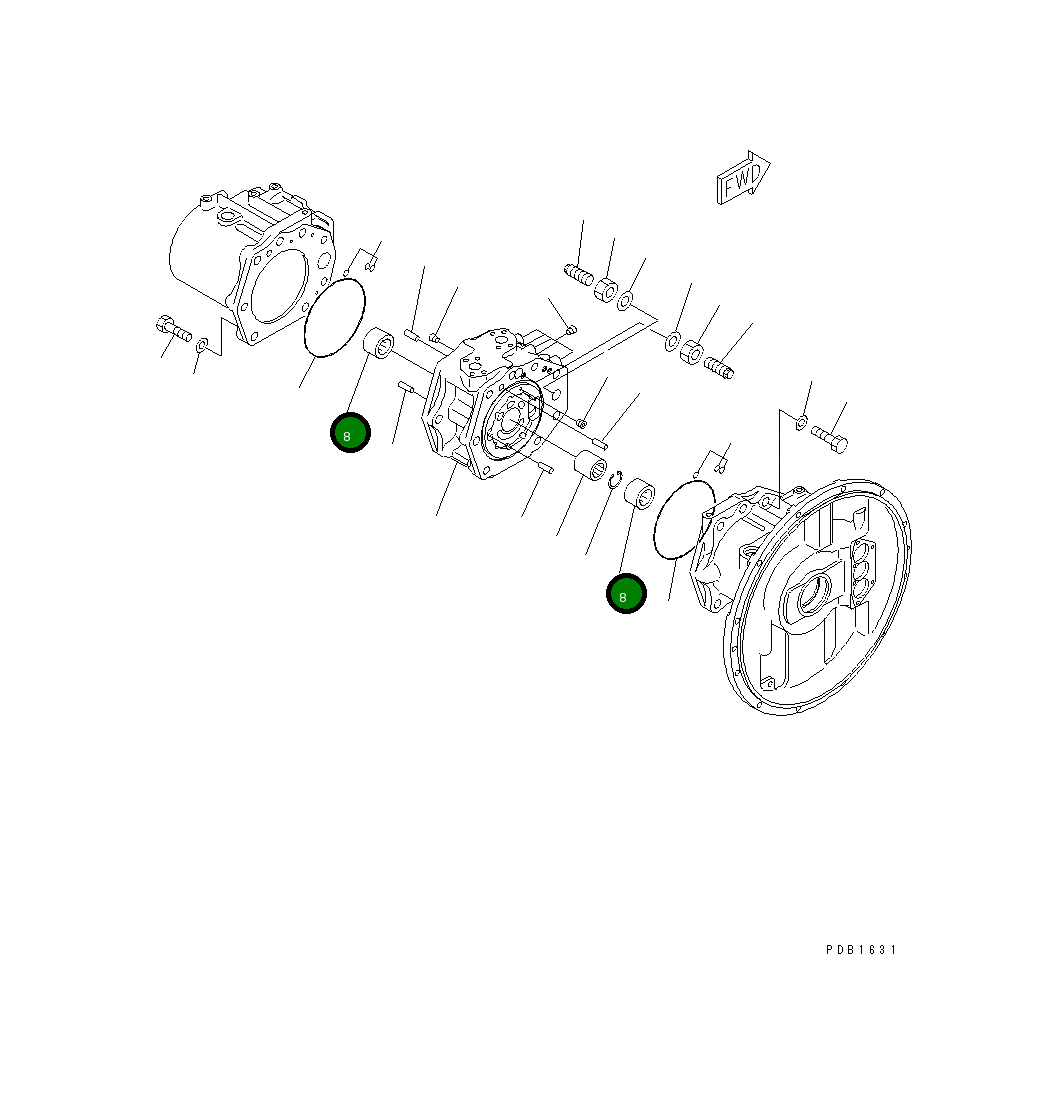 FWD

8

8

PDB1631