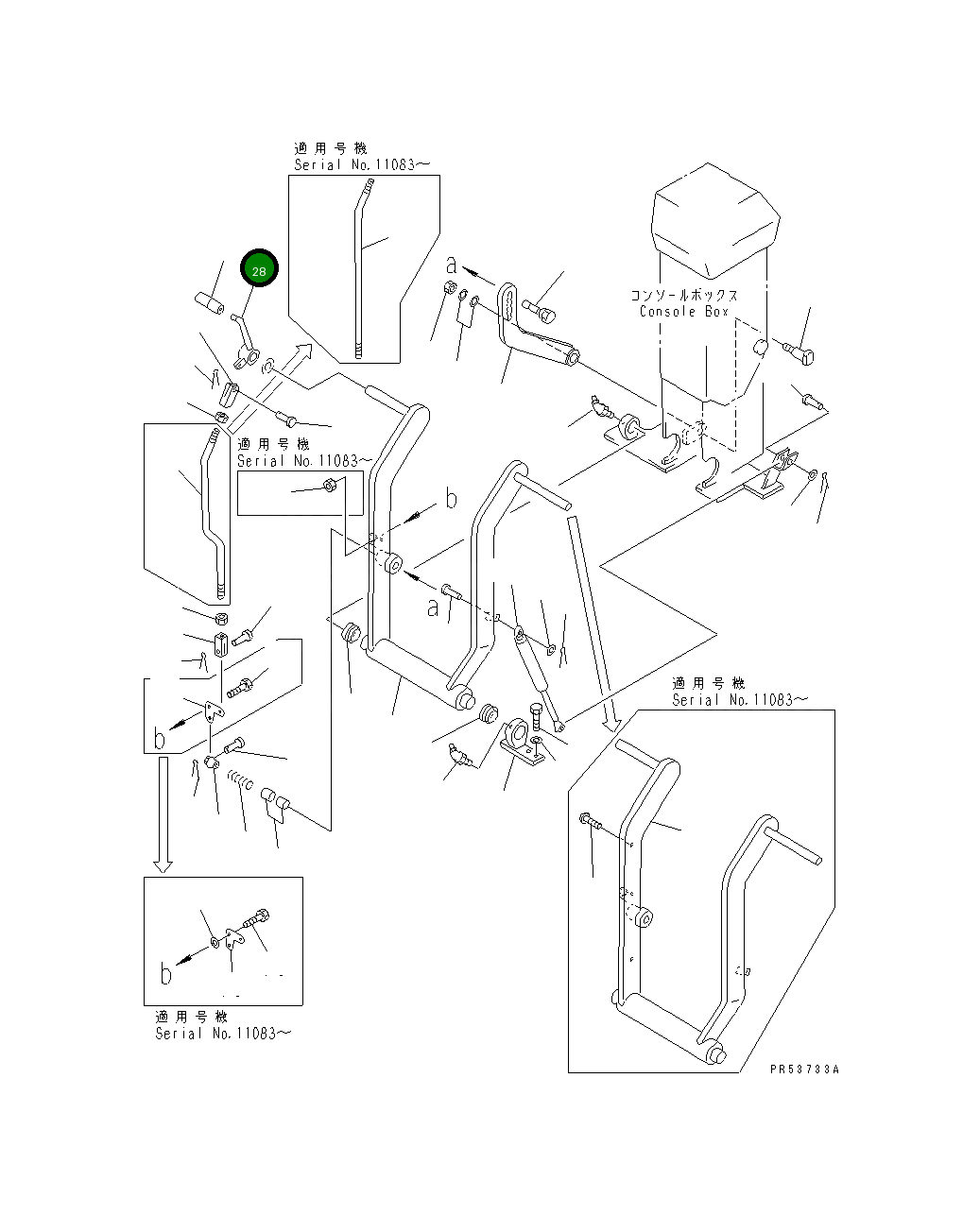 適用号機
Serial No.11083～

28

a

コンソールボックス
Console Box

適用号機
Serial No.11083～

b

a

b

適用号機
Serial No.11083～

b

適用号機
Serial No.11083～

PR53733A