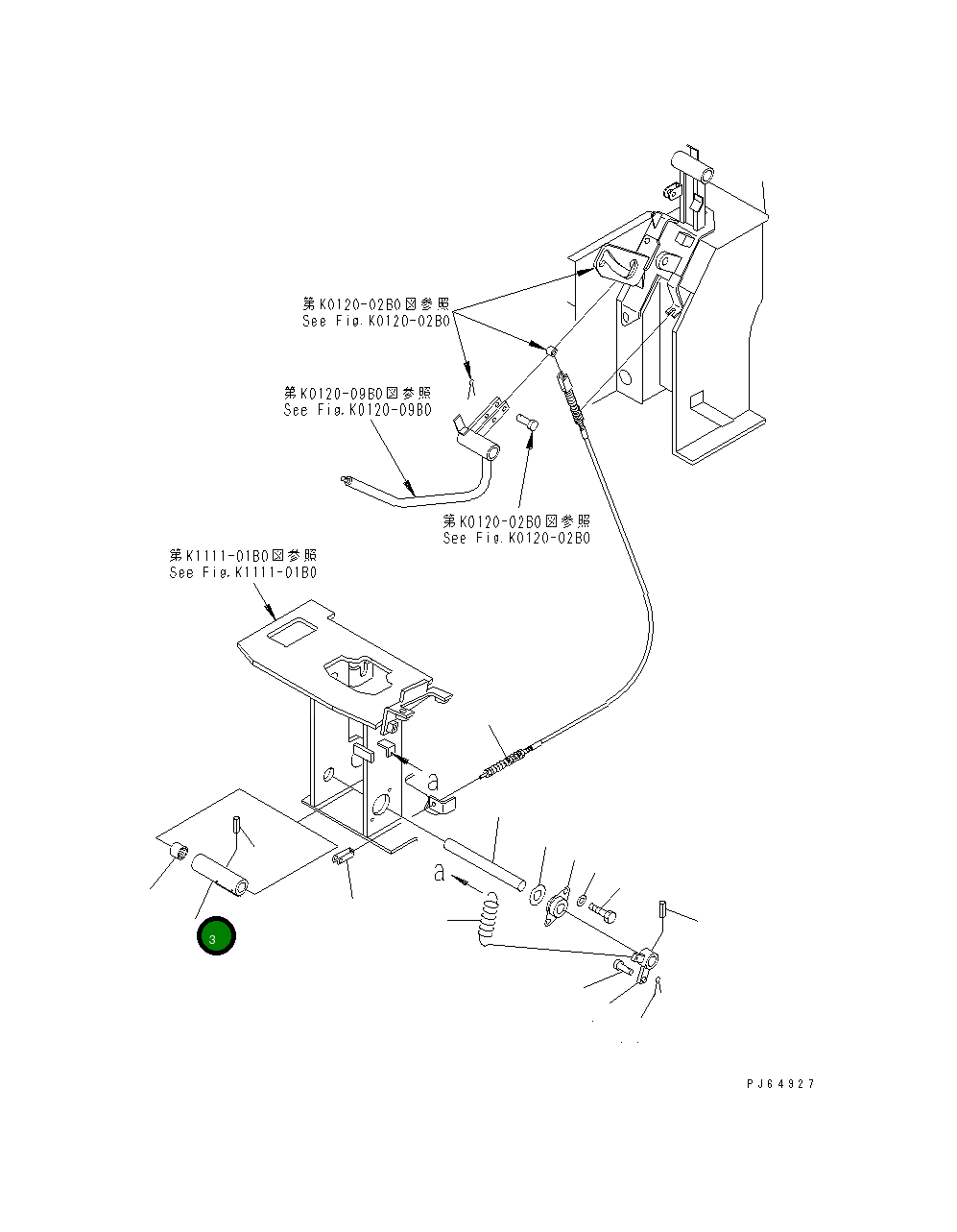 第K0120-02B0図参照
See Fig.K0120-02B0

第K0120-09B0図参照
See Fig.K0120-09B0

第K0120-02B0図参照
See Fig.K0120-02B0

第K1111-01B0図参照
See Fig.K1111-01B0

a

a

3

PJ64927