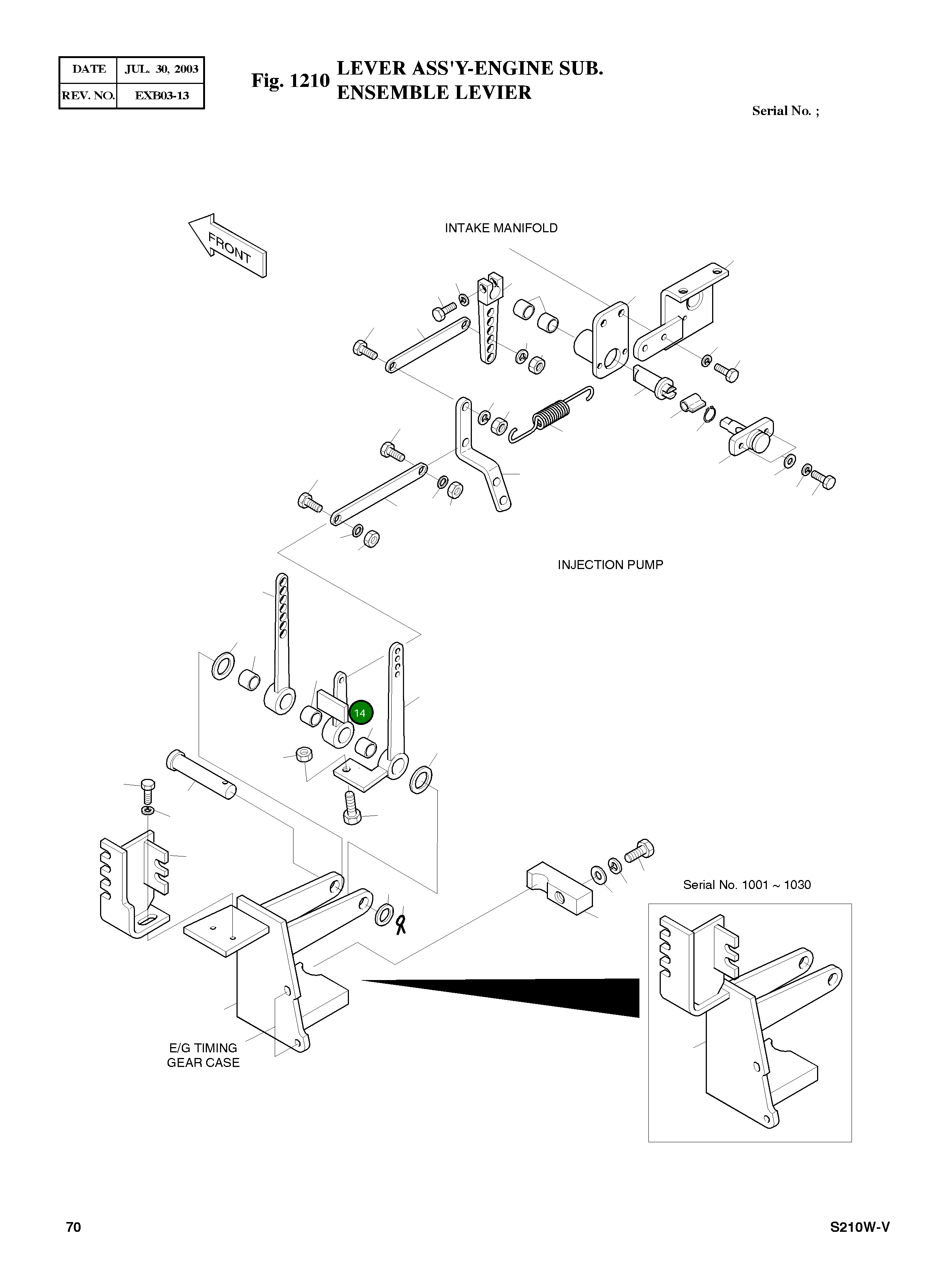 | DATE | JUL. 30, 2003 |
|---|---|
| REV. NO. | EXB03-13 |

Fig. 1210 LEVER ASS'Y-ENGINE SUB.
ENSEMBLE LEVIER

Serial No. ;

FRONT

INTAKE MANIFOLD

INJECTION PUMP

14

Serial No. 1001 ~ 1030

E/G TIMING GEAR CASE

70

S210W-V