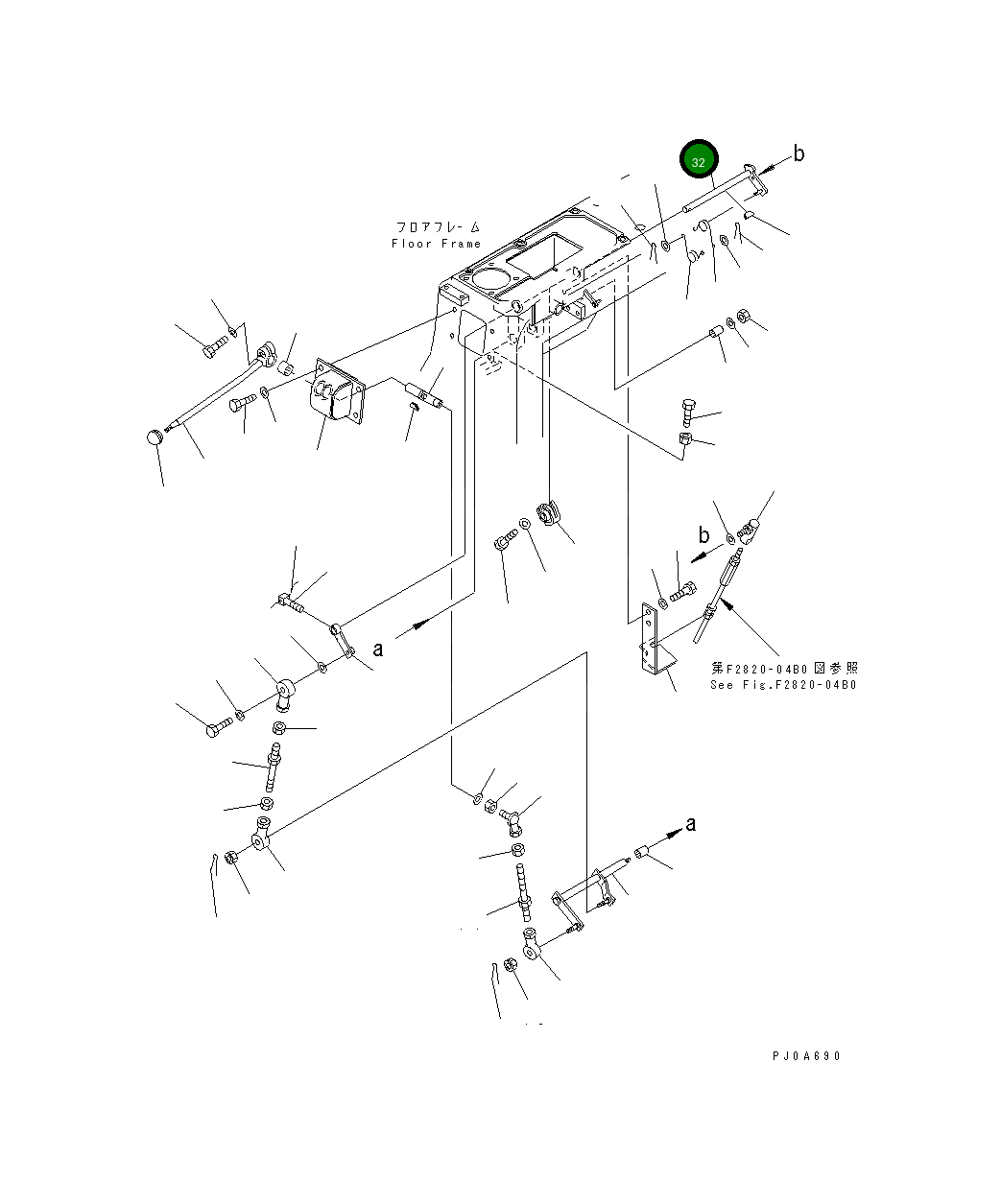 32

b

フロアフレーム
Floor Frame

b

a

第F2820-04B0図参照
See Fig.F2820-04B0

a

PJ0A690