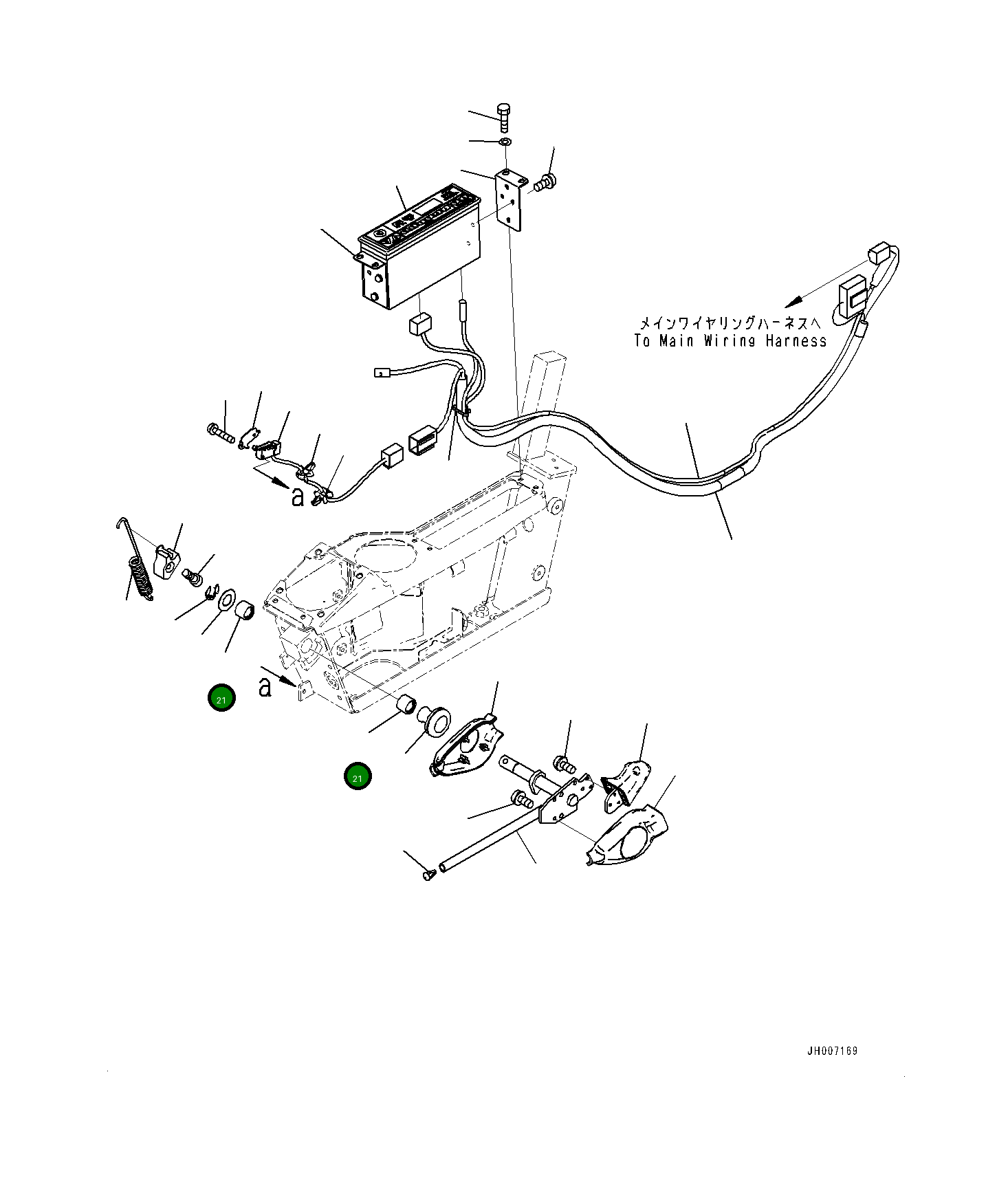 メインワイヤリングハーネスへ
To Main Wiring Harness

a

a

21

21

JH007169