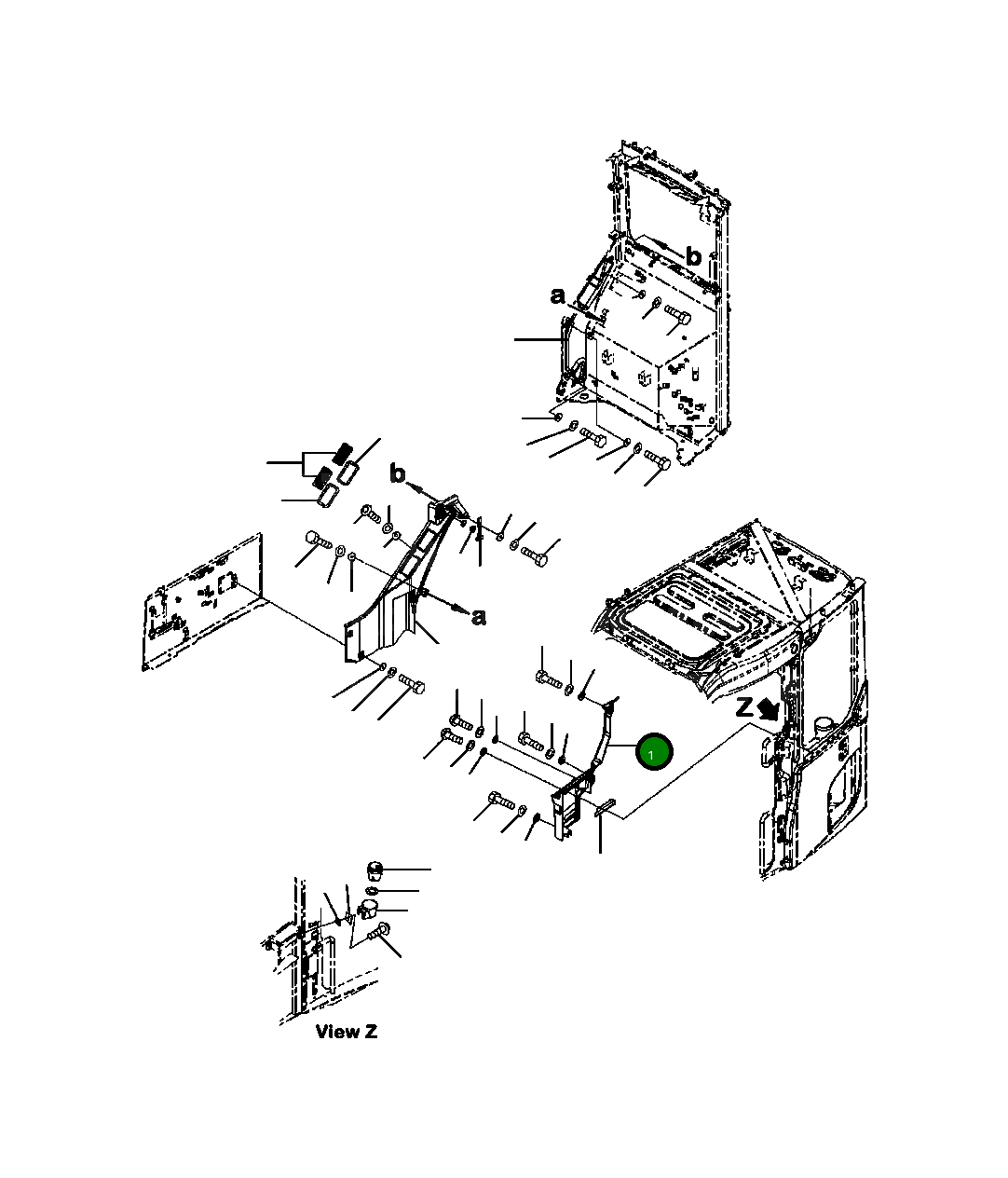 b
a
b
a
Z
1
View Z