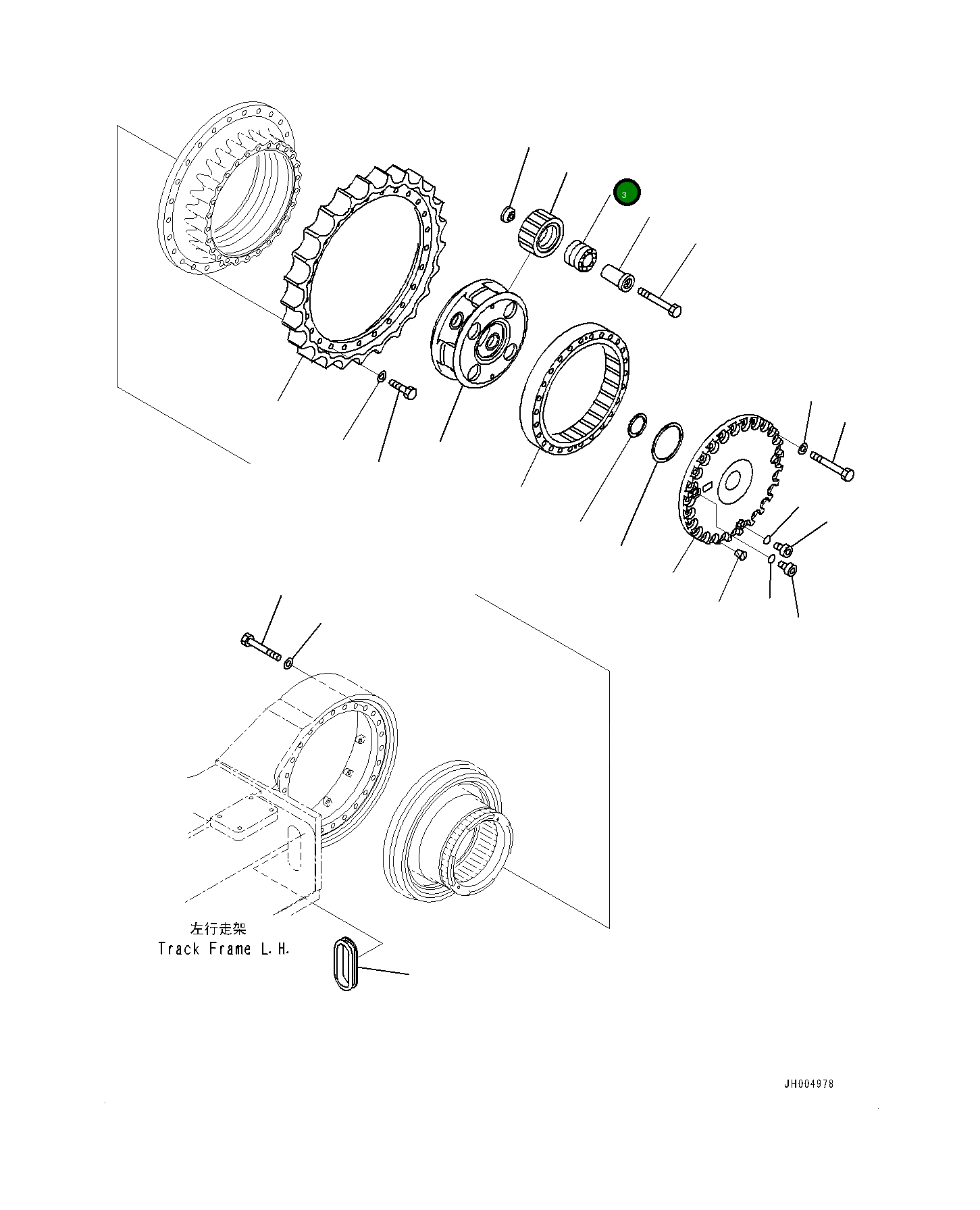 3

左行走架
Track Frame L.H.

JH004978