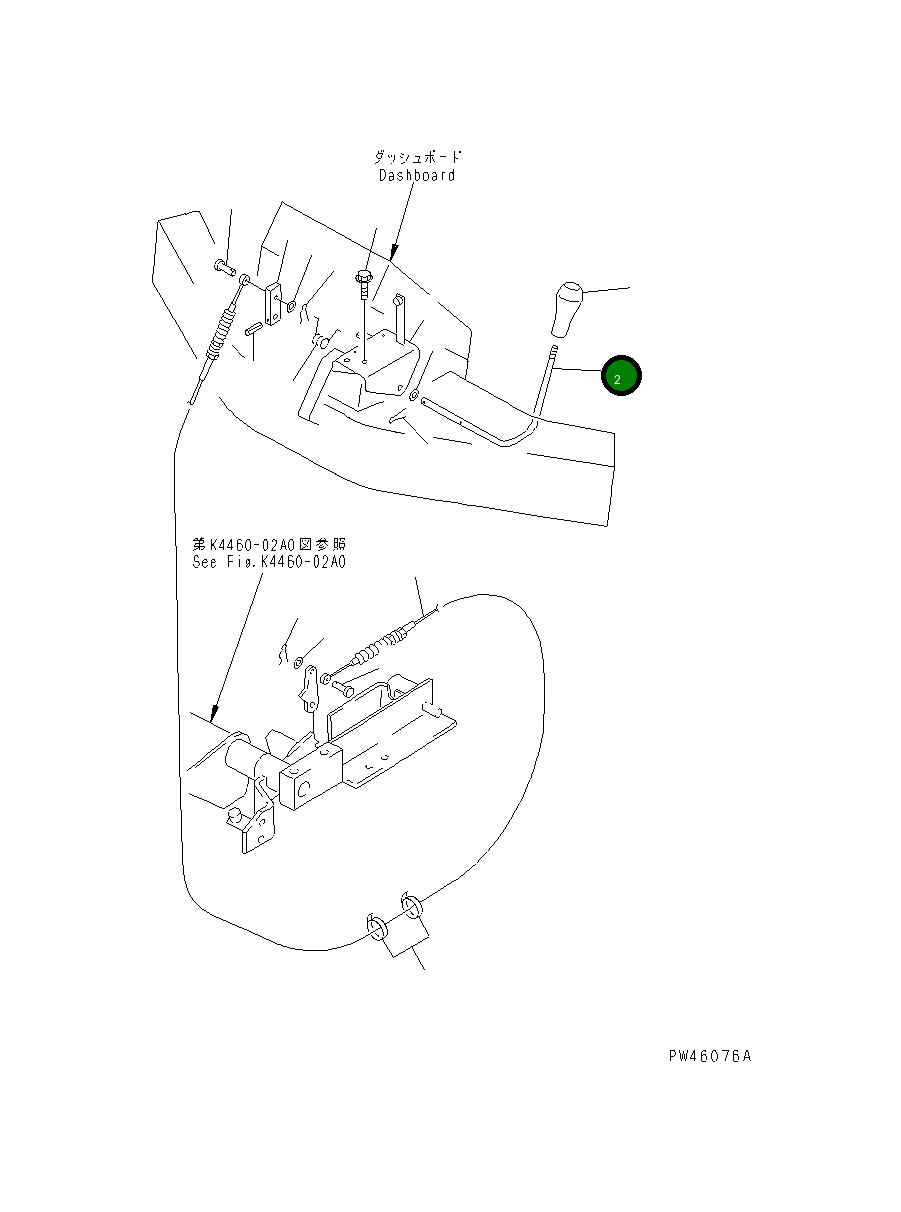 ダッシュボード
Dashboard

2

第K4460-02A0図参照
See Fig.K4460-02A0

PW46076A