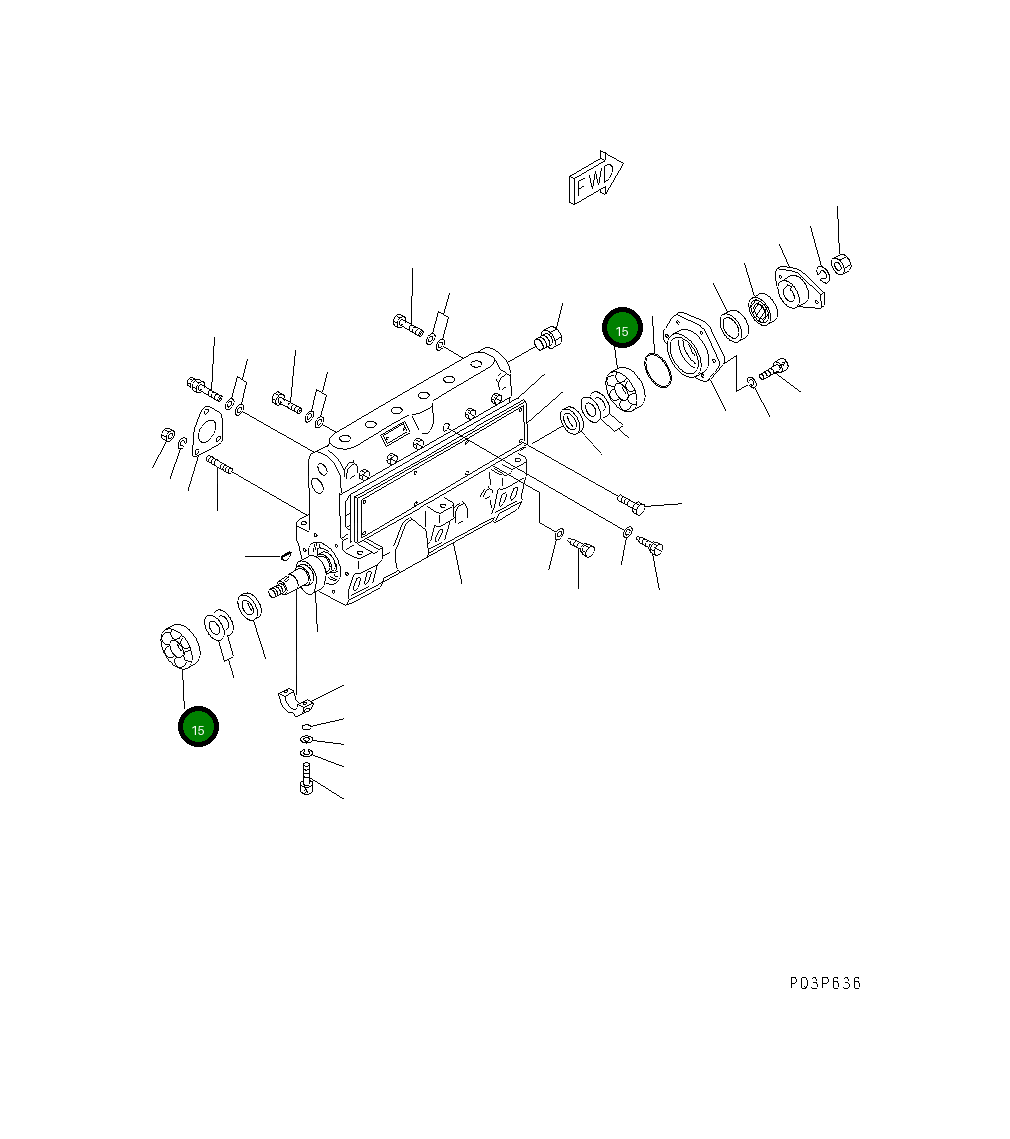 FWD

15

15

P03P636