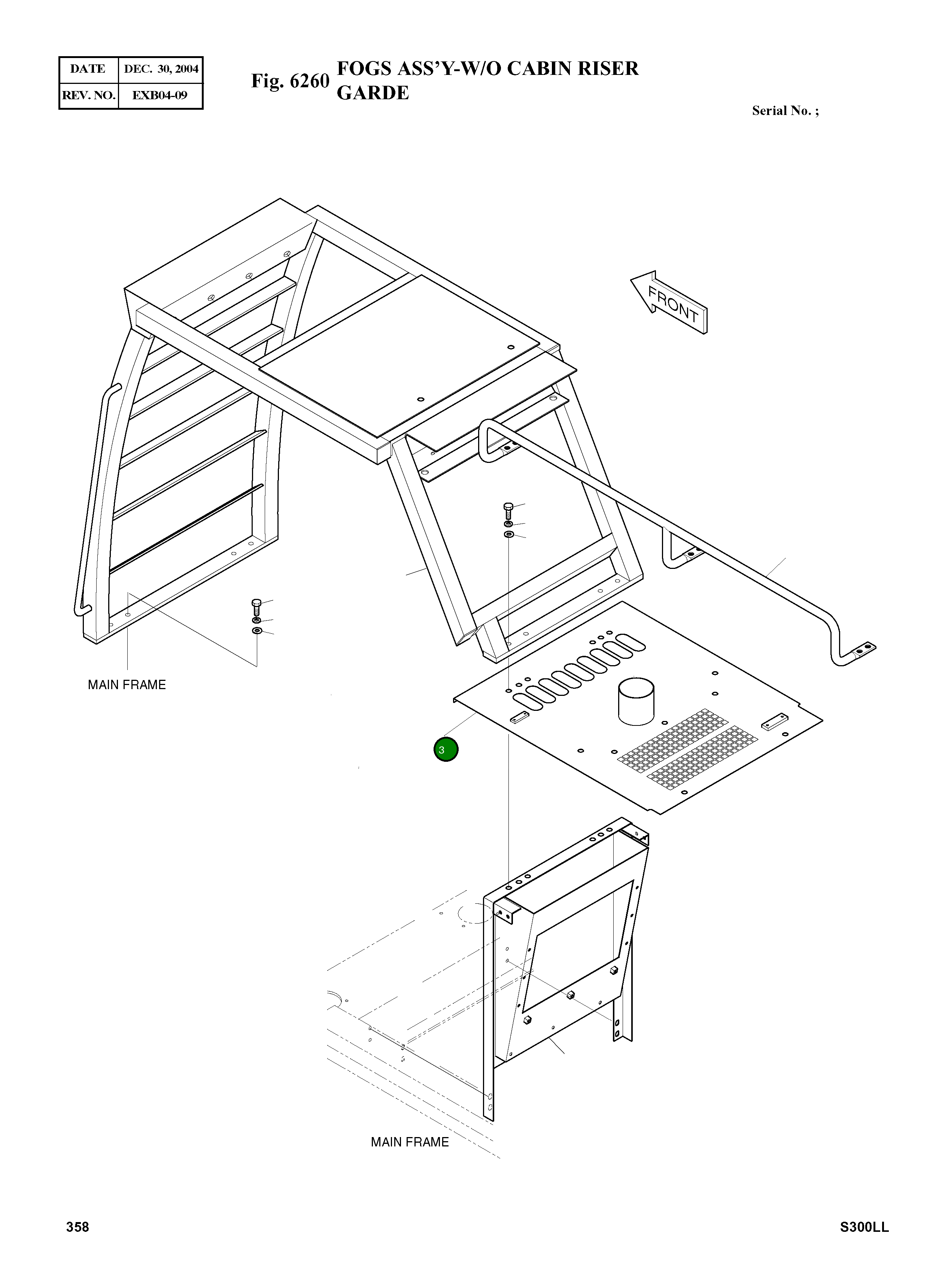 | DATE | DEC. 30, 2004 |
|---|---|
| REV. NO. | EXB04-09 |

Fig. 6260 FOGS ASS'Y-W/O CABIN RISER GARDE

Serial No. ;

FRONT

MAIN FRAME

3

MAIN FRAME

358

S300LL