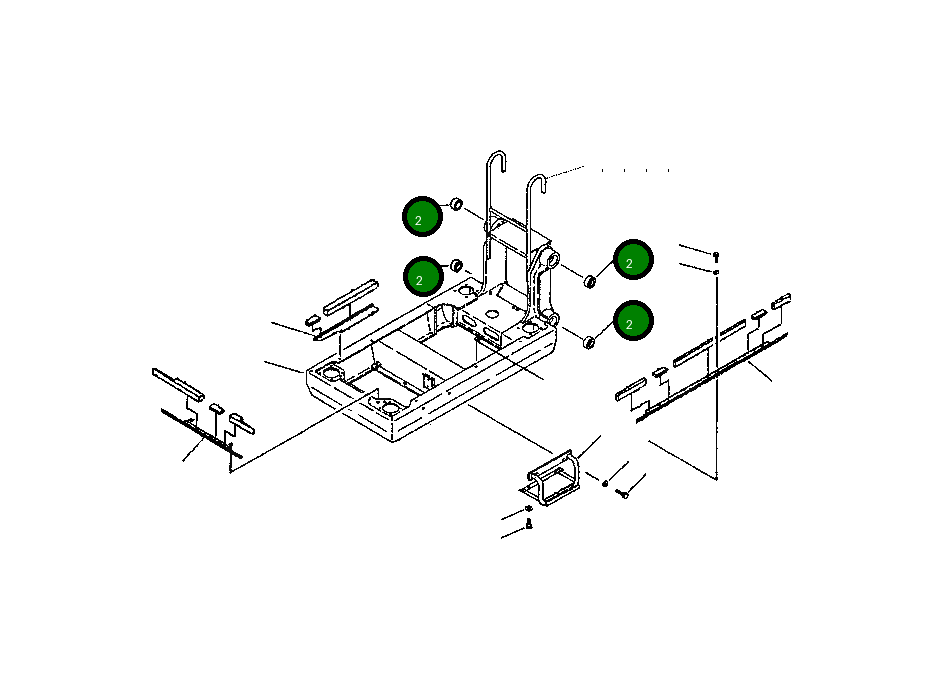 2
2
2
2