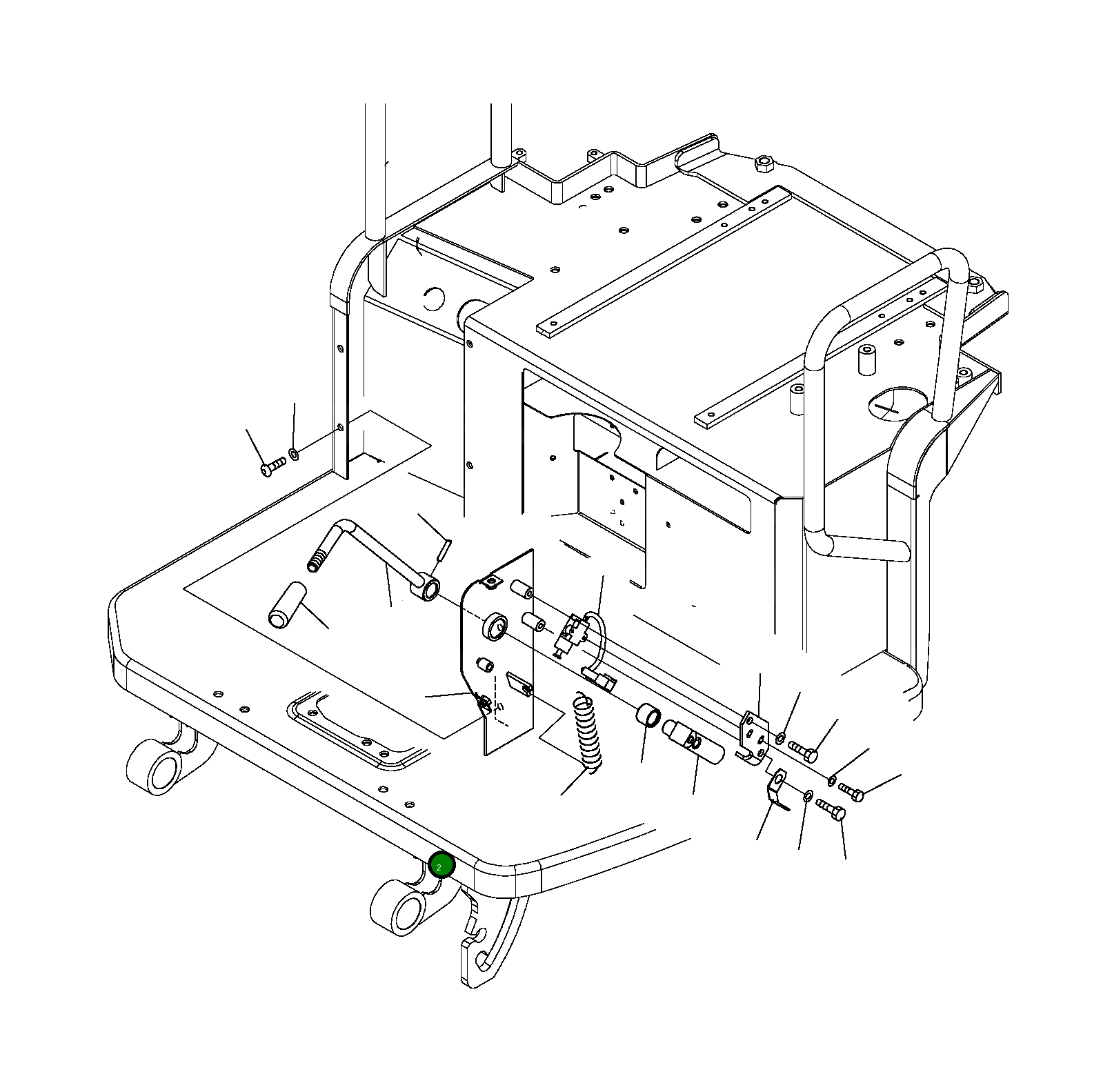 2