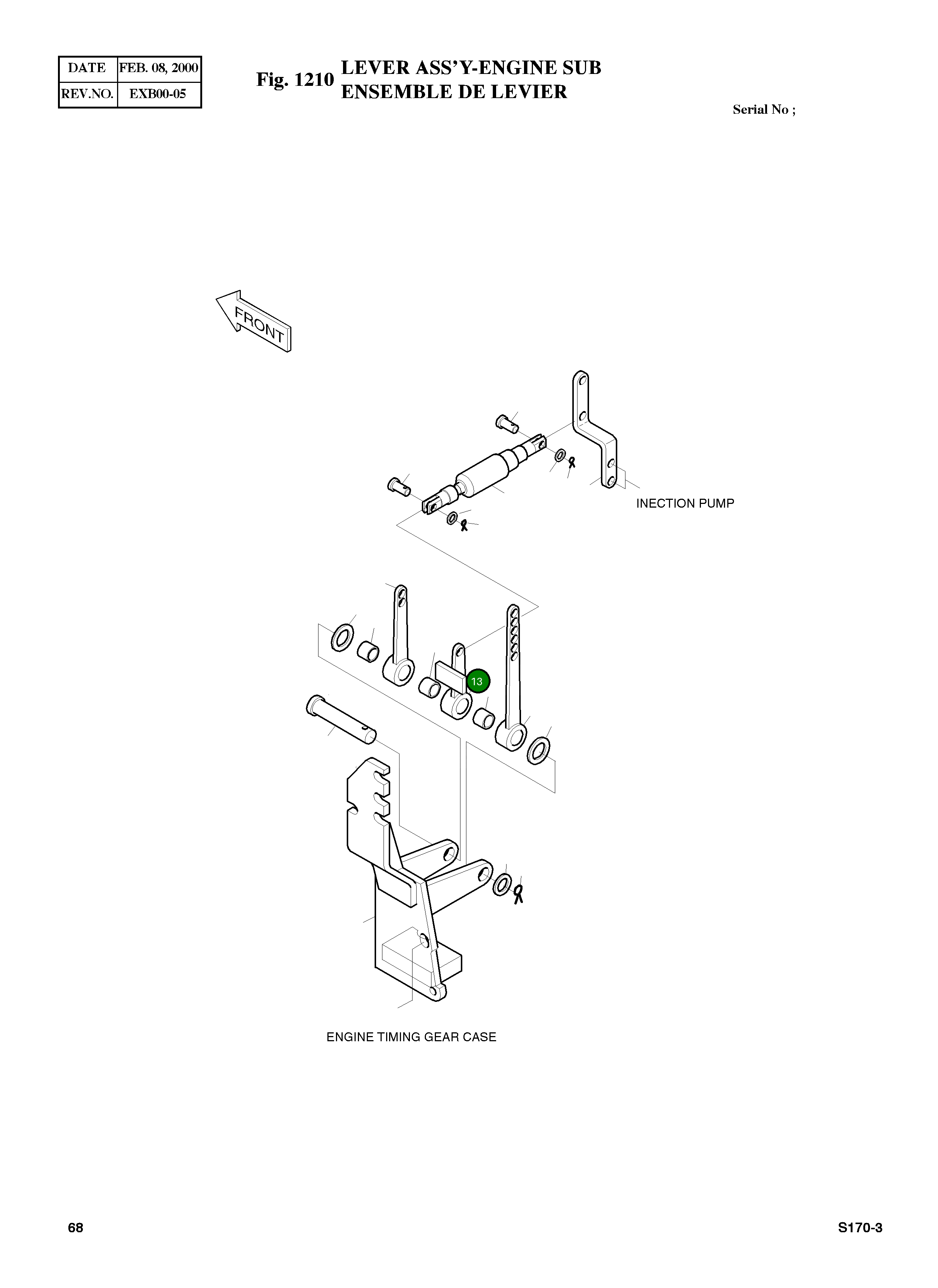 | DATE | FEB. 08, 2000 |
|---|---|
| REV.NO. | EXB00-05 |

Fig. 1210 LEVER ASS'Y-ENGINE SUB
ENSEMBLE DE LEVIER

Serial No ;

FRONT

INECTION PUMP

13

ENGINE TIMING GEAR CASE

68

S170-3