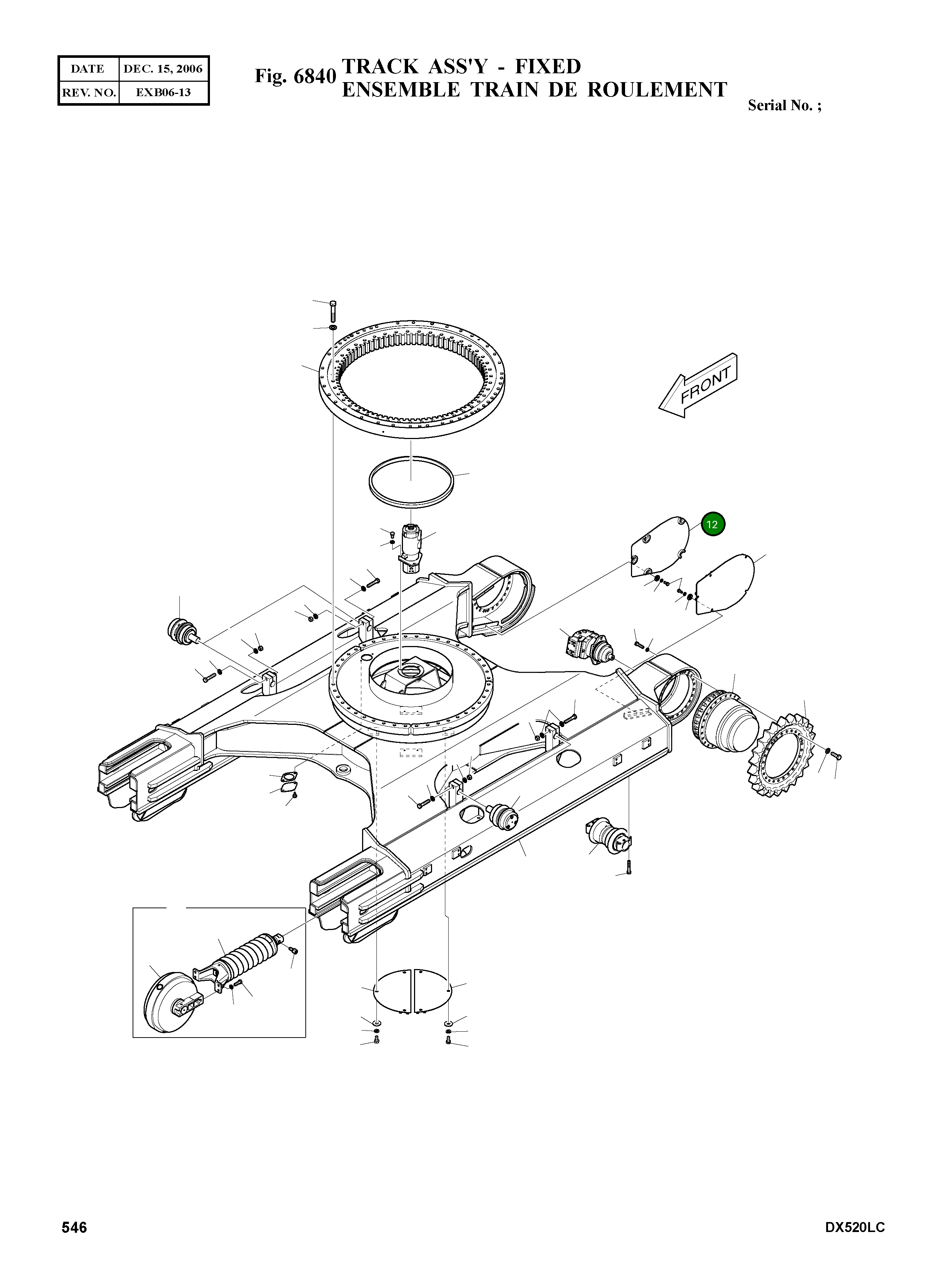 | DATE | DEC. 15, 2006 |
|---|---|
| REV. NO. | EXB06-13 |

Fig. 6840 TRACK ASS'Y - FIXED
ENSEMBLE TRAIN DE ROULEMENT

Serial No. ;

FRONT

12

546

DX520LC