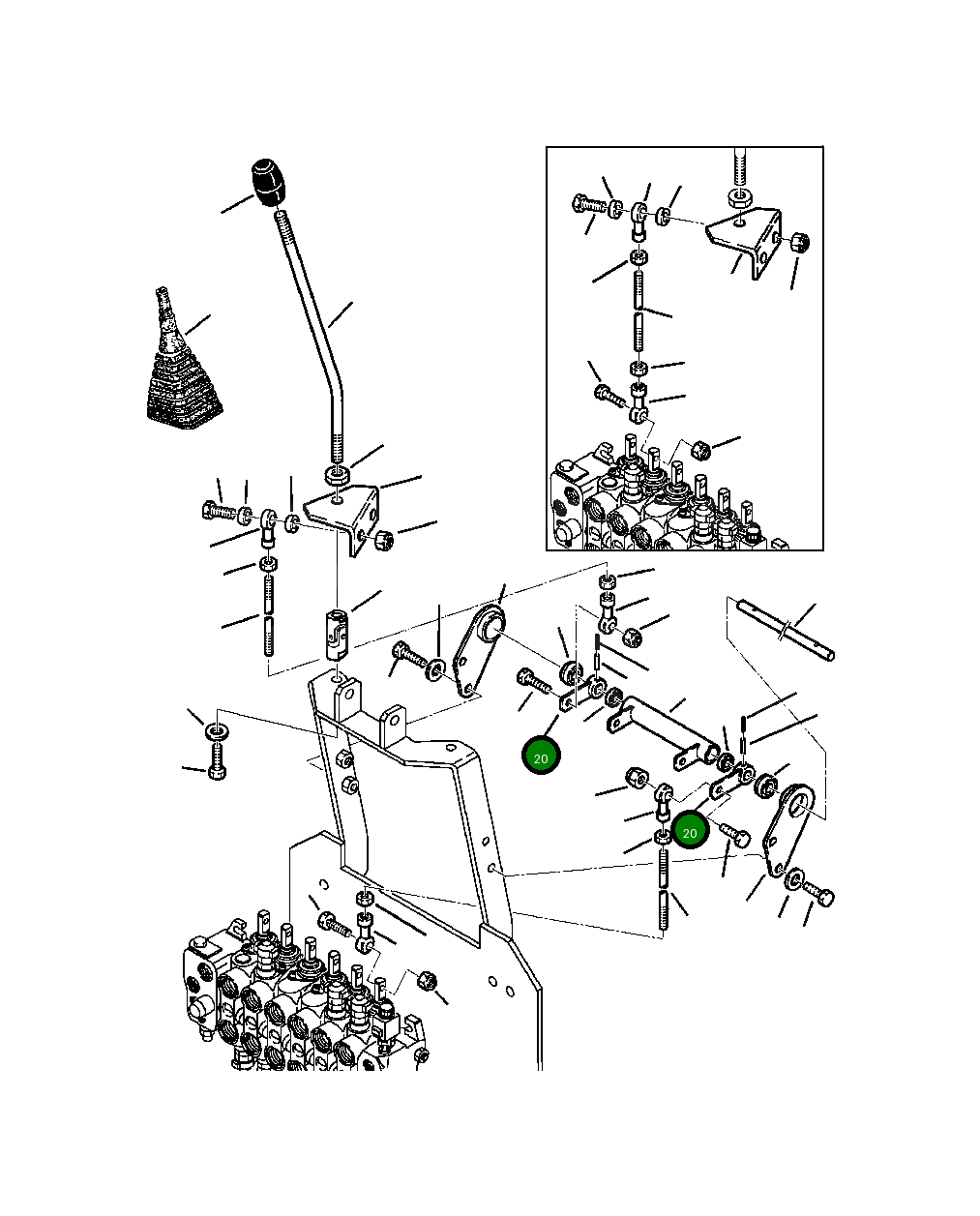 20

20