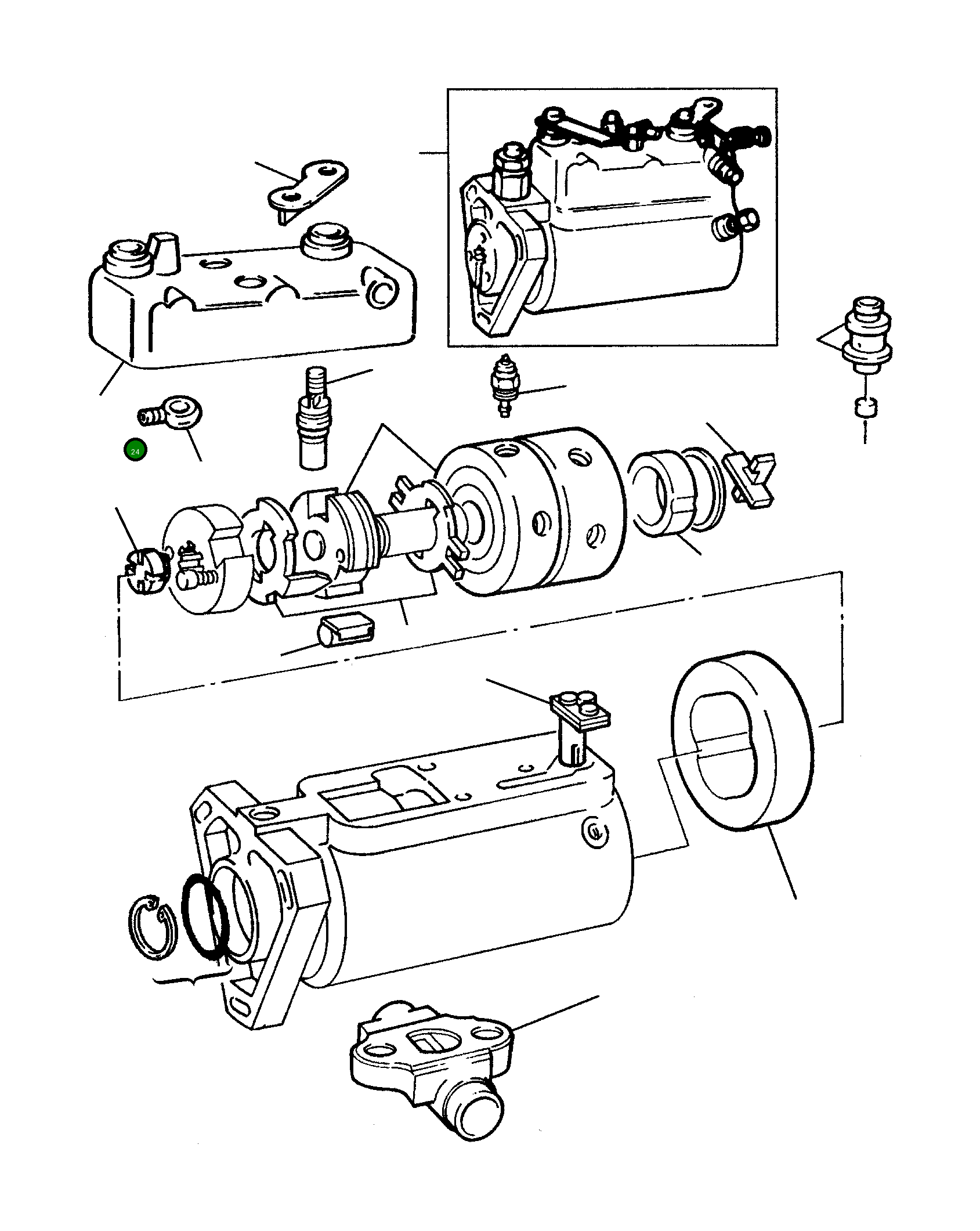 24