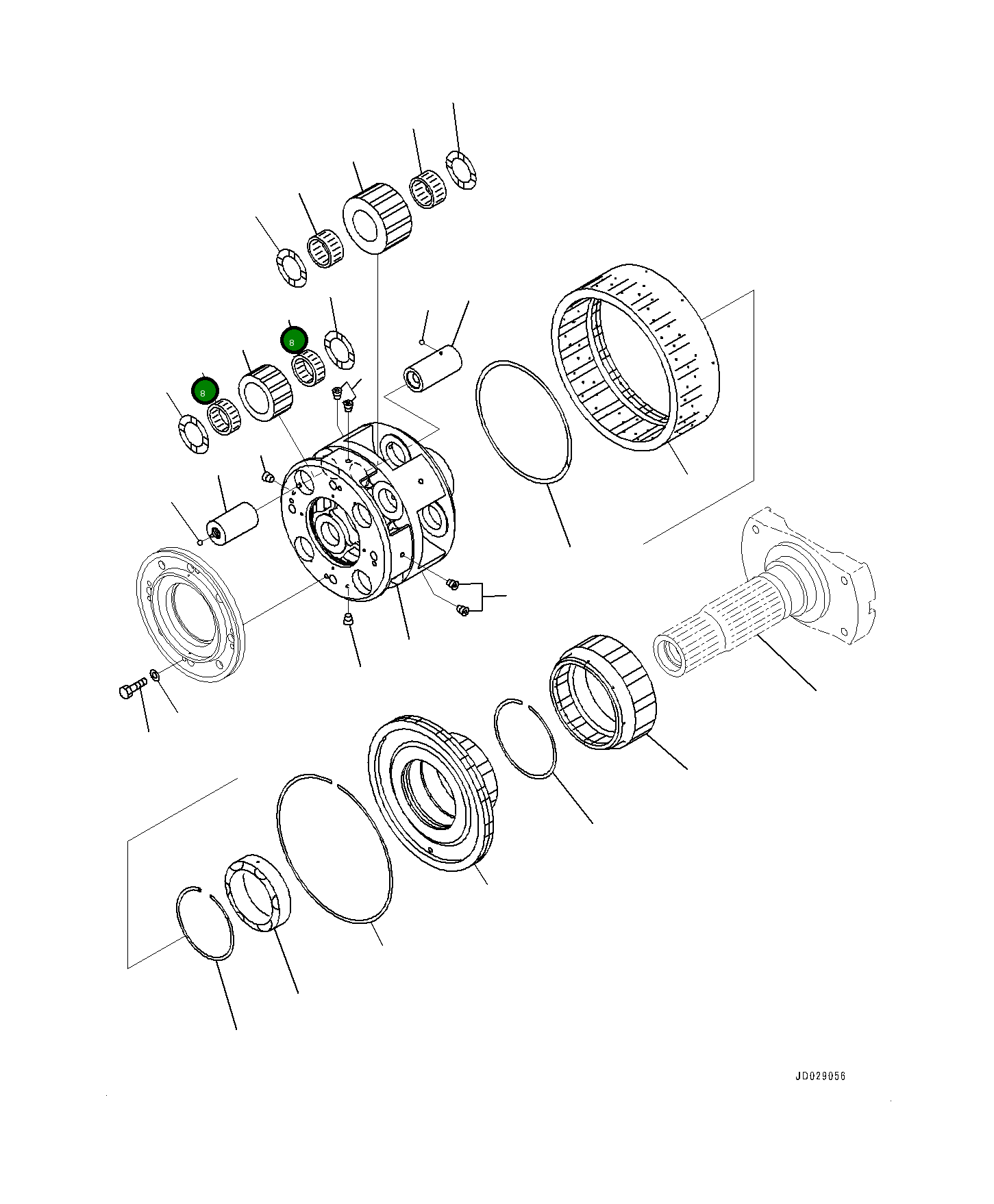 8
8
JD029056