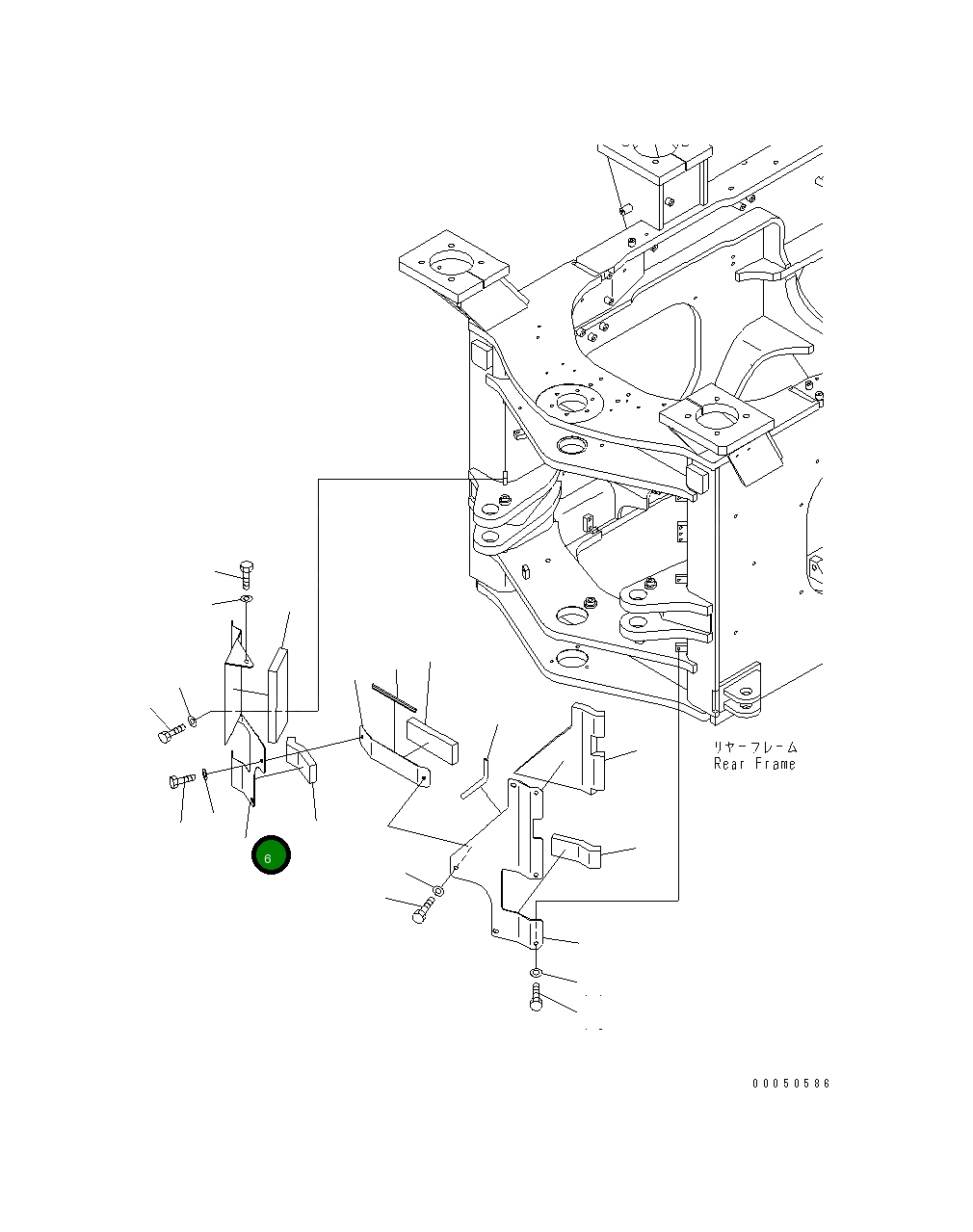 リヤーフレーム
Rear Frame

6

00050586