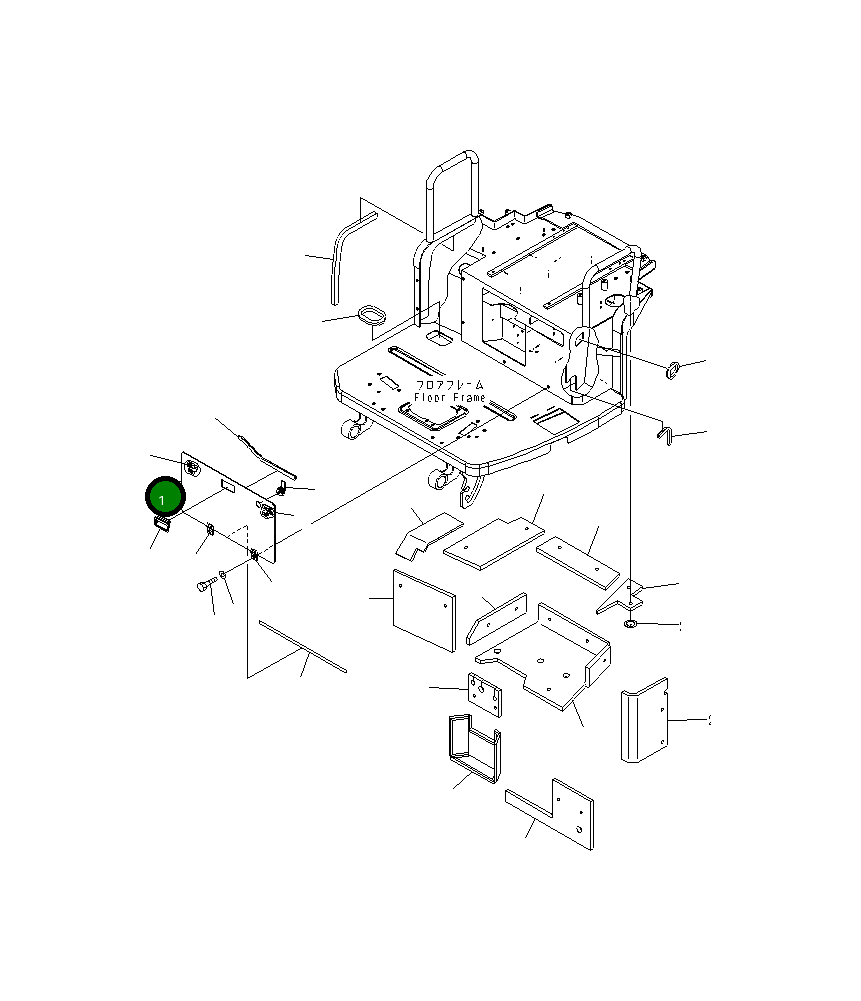 フロアフレーム
Floor Frame
1