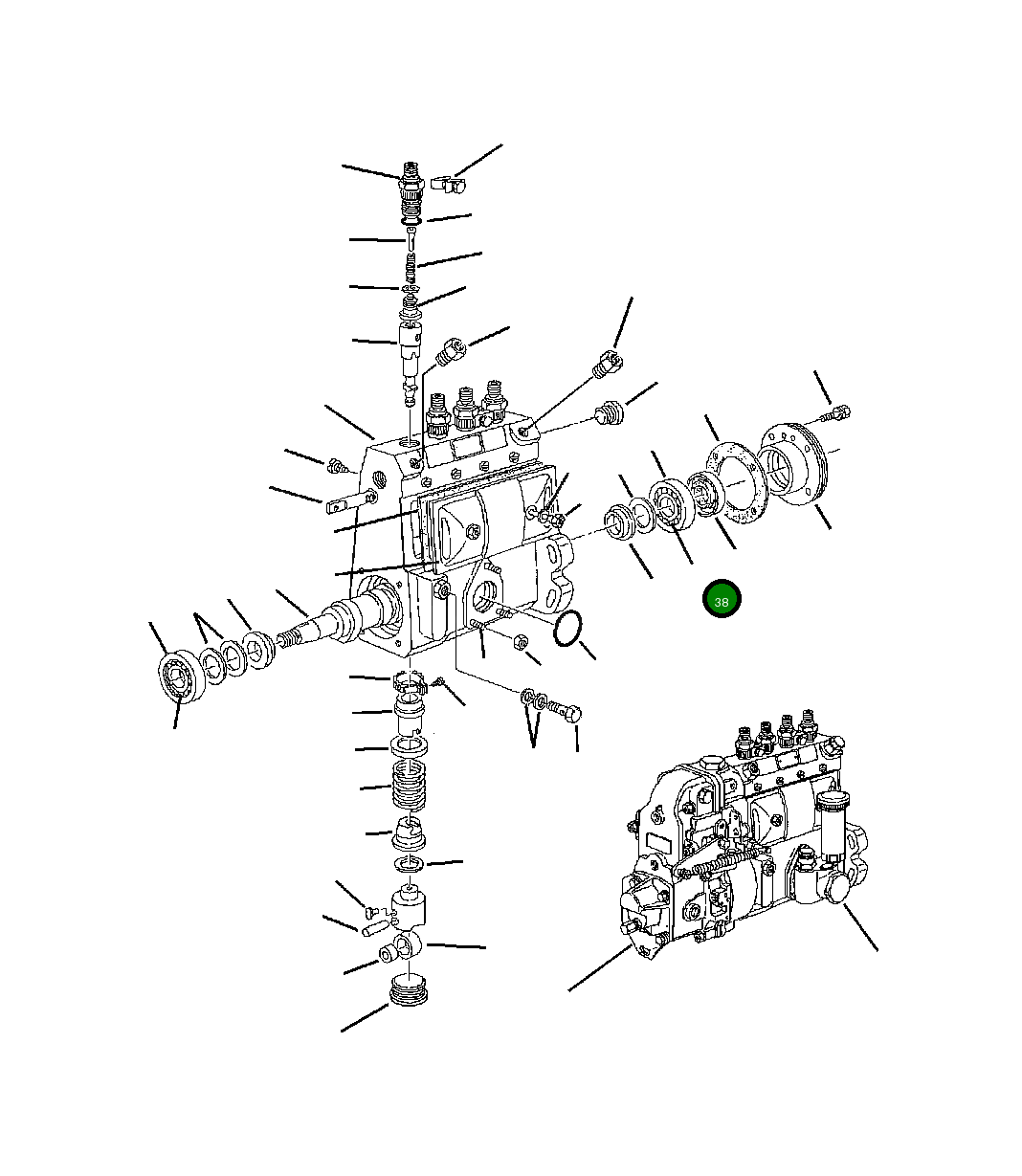 38