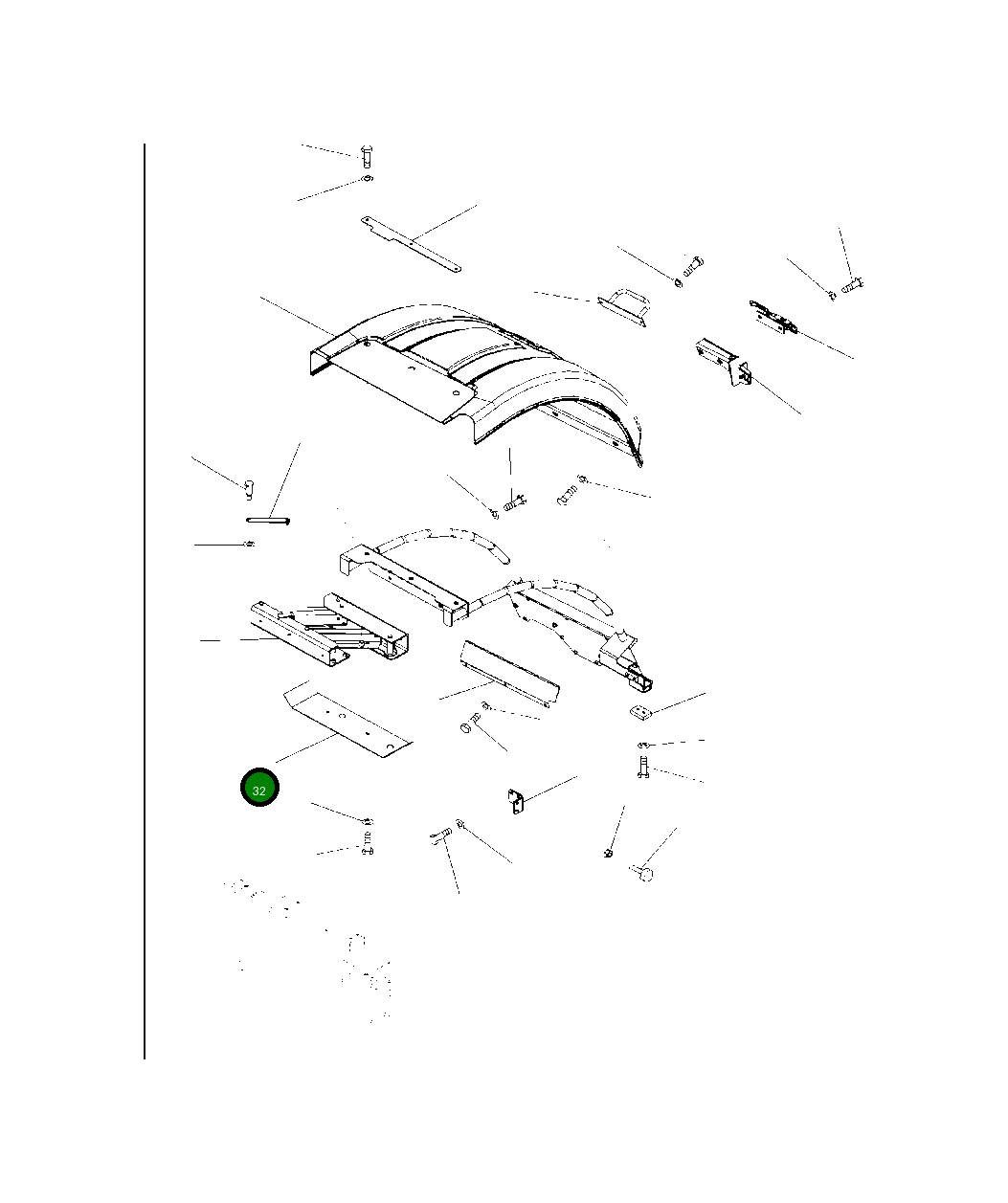 32