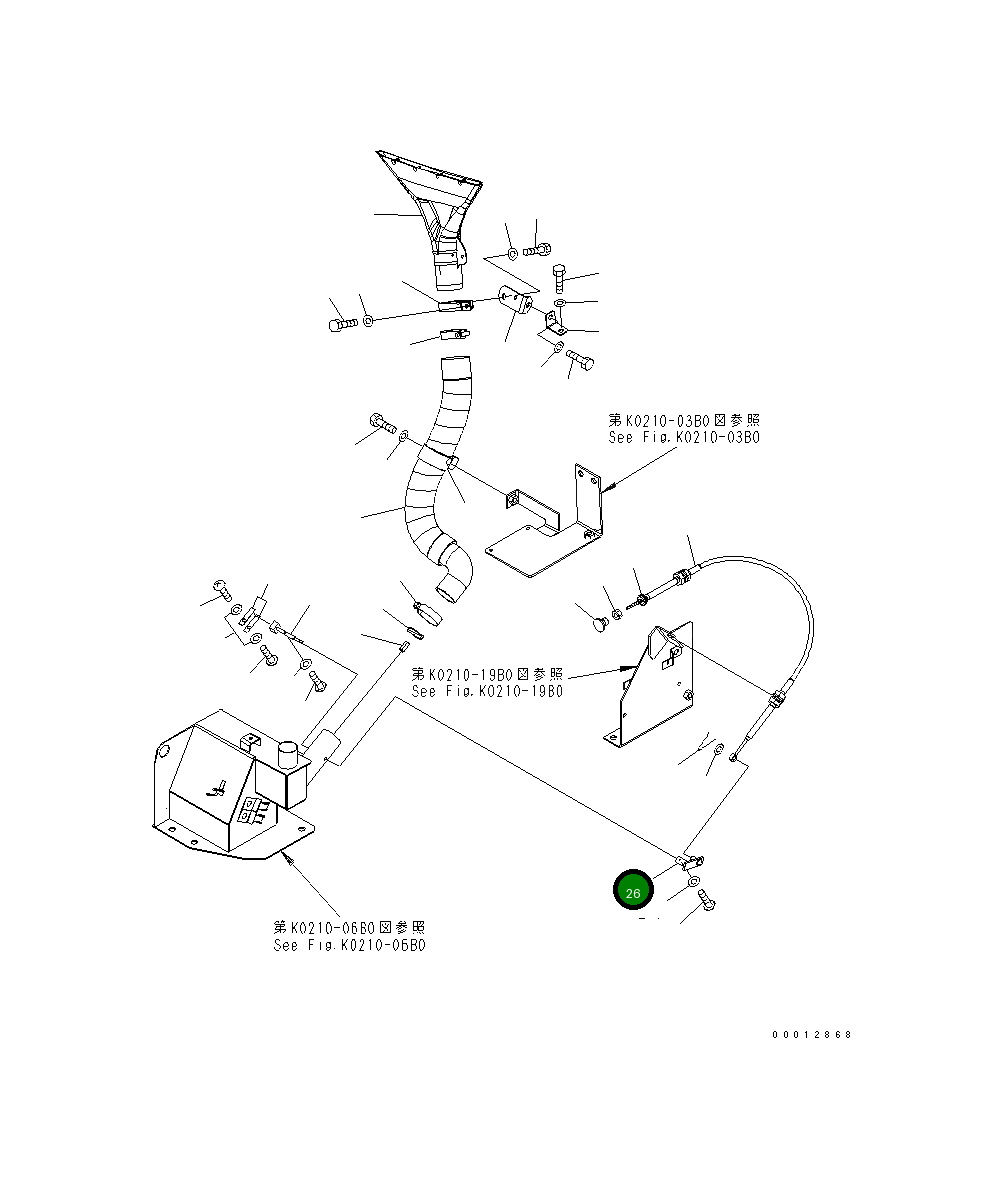 第K0210-03B0図参照
See Fig.K0210-03B0

第K0210-19B0図参照
See Fig.K0210-19B0

26

第K0210-06B0図参照
See Fig.K0210-06B0

00012868