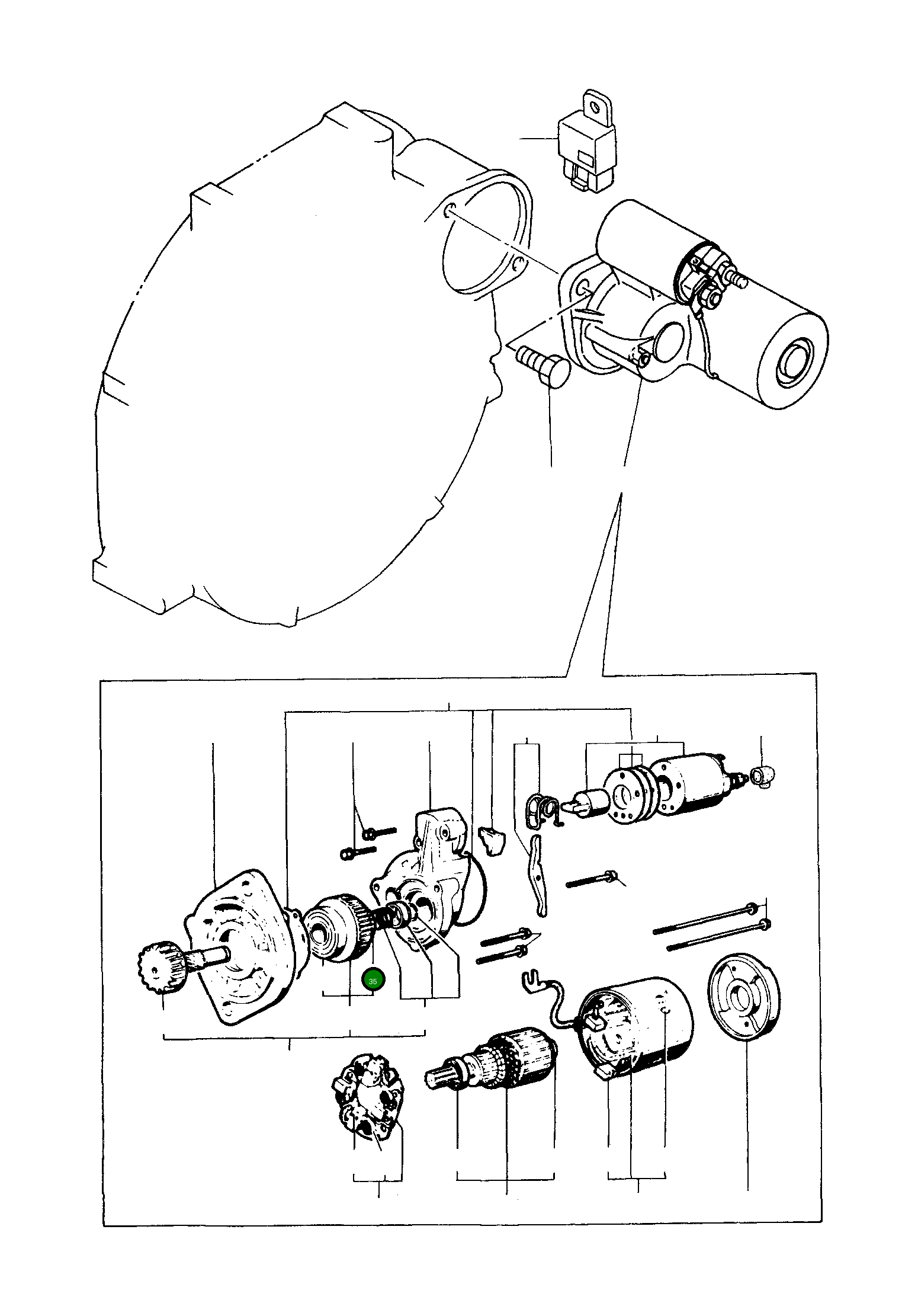 35