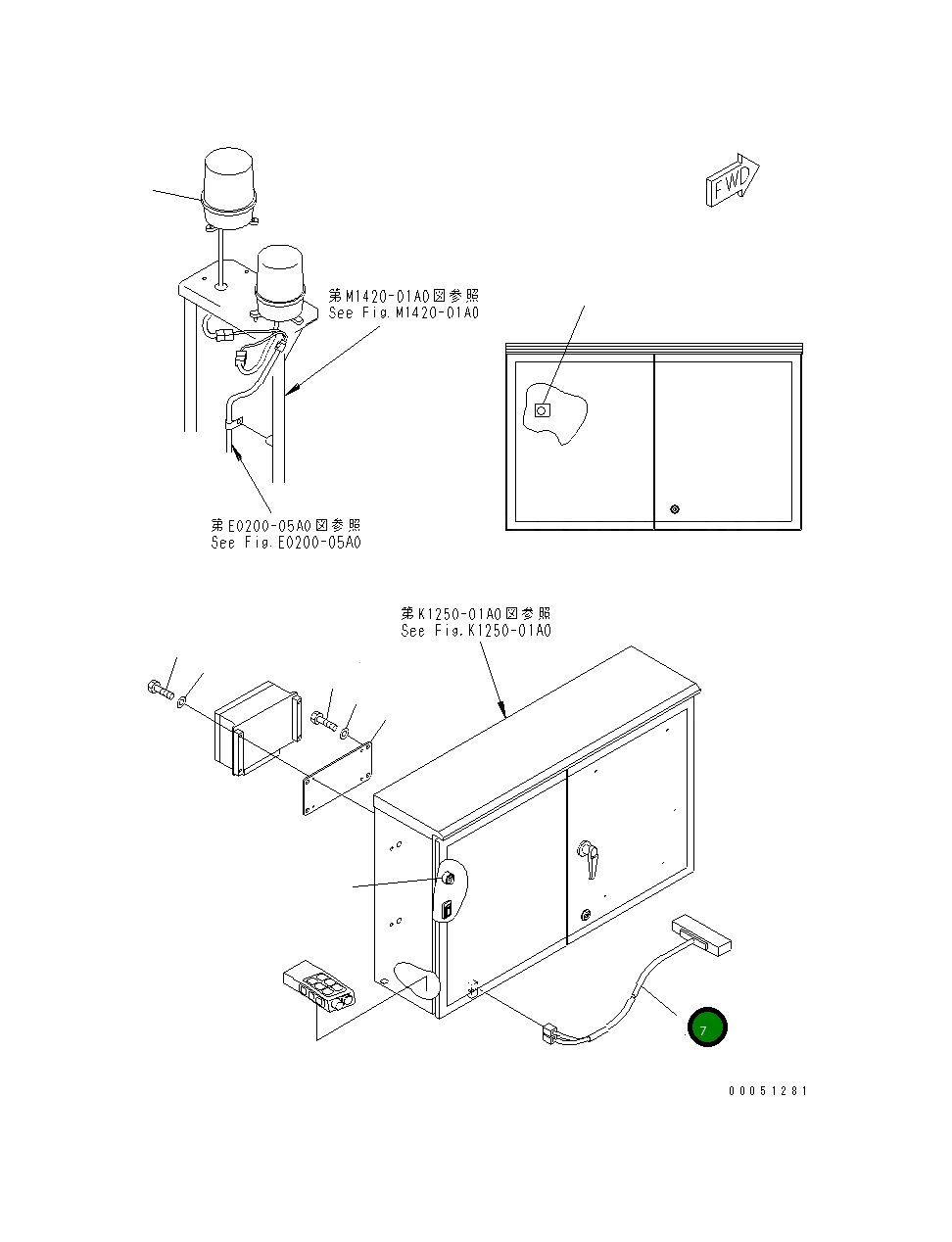 FWD

第M1420-01A0図参照
See Fig.M1420-01A0

第E0200-05A0図参照
See Fig.E0200-05A0

第K1250-01A0図参照
See Fig.K1250-01A0

7

00051281