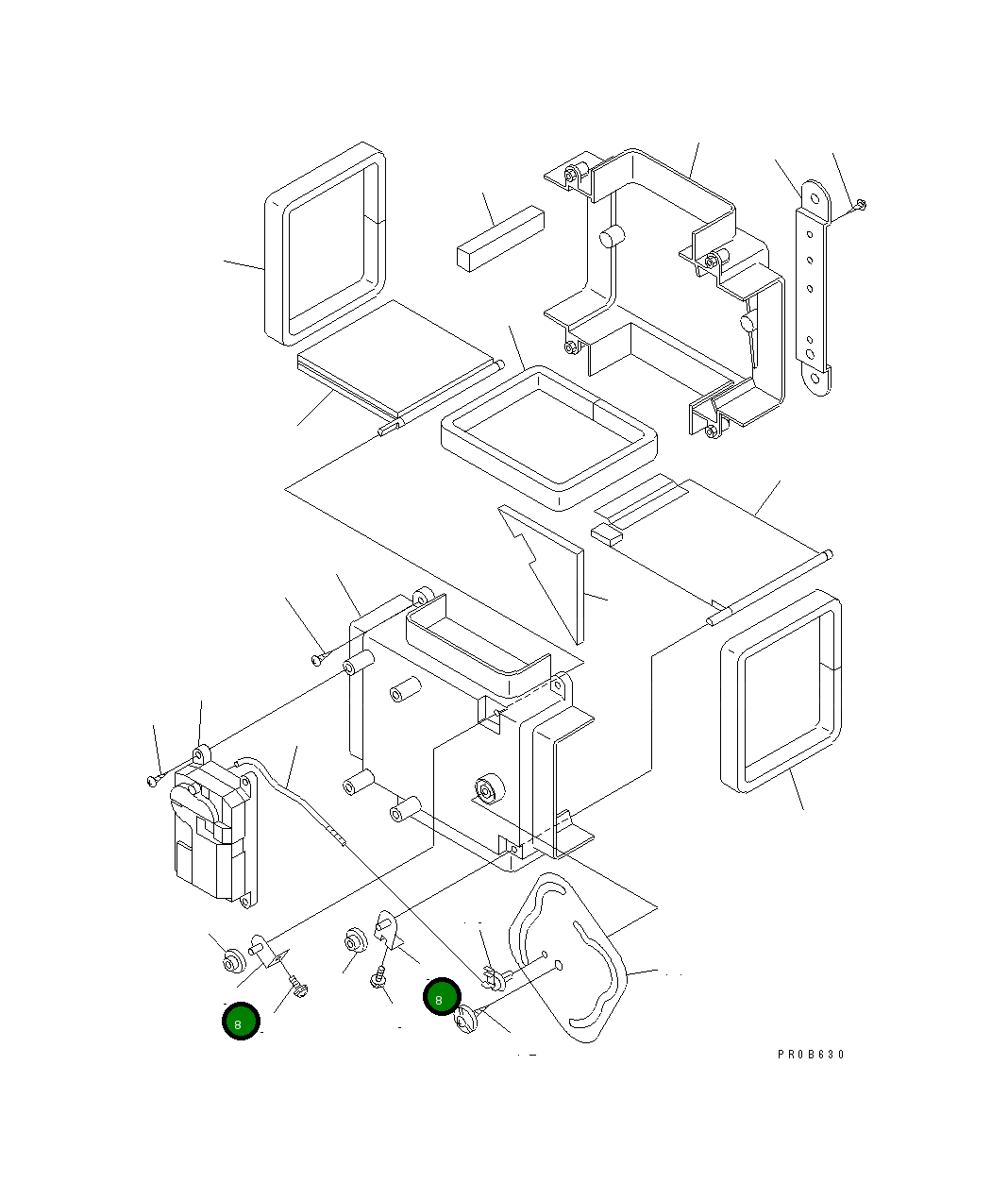 8

8

PR0B630