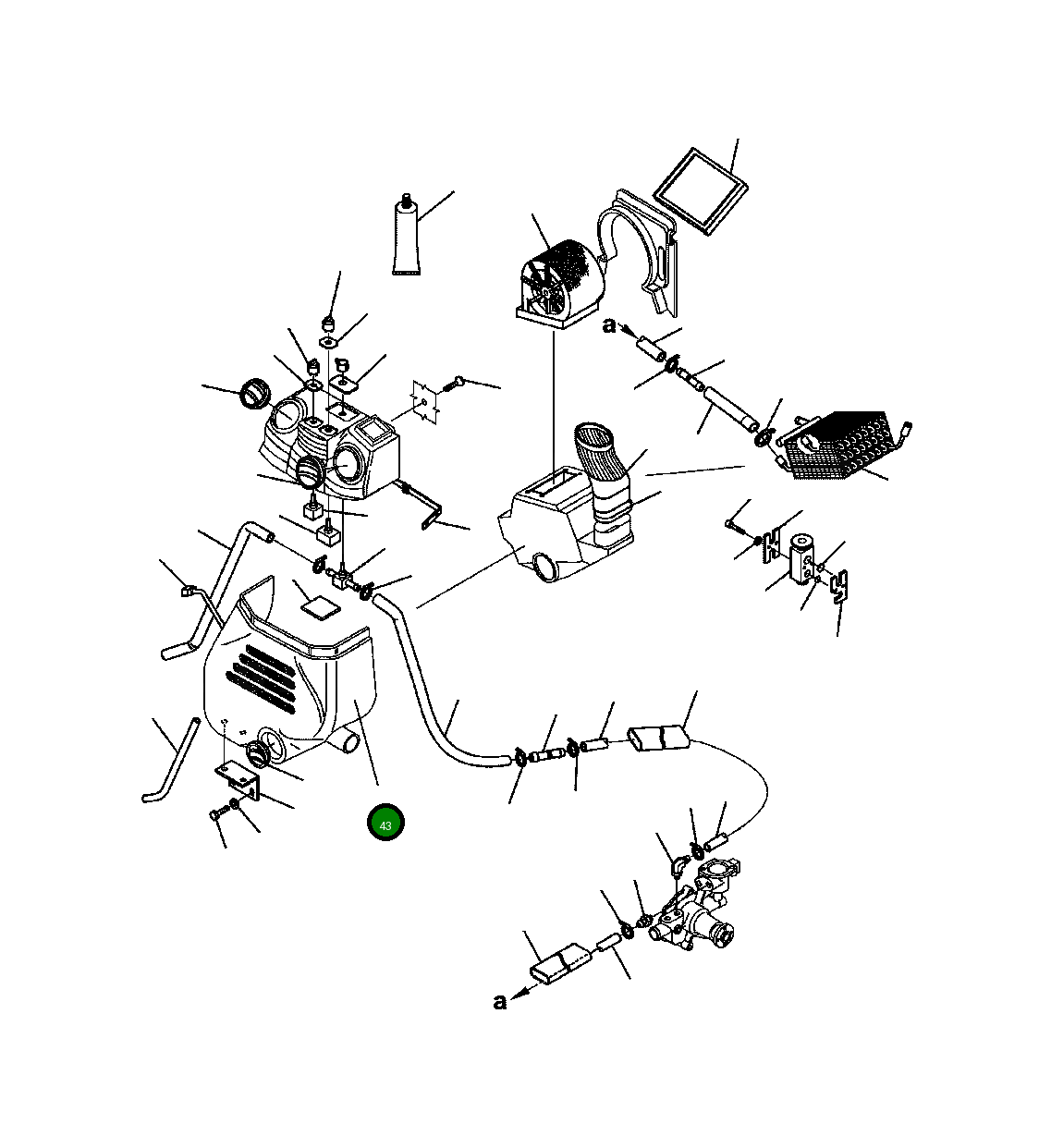 a
43
a