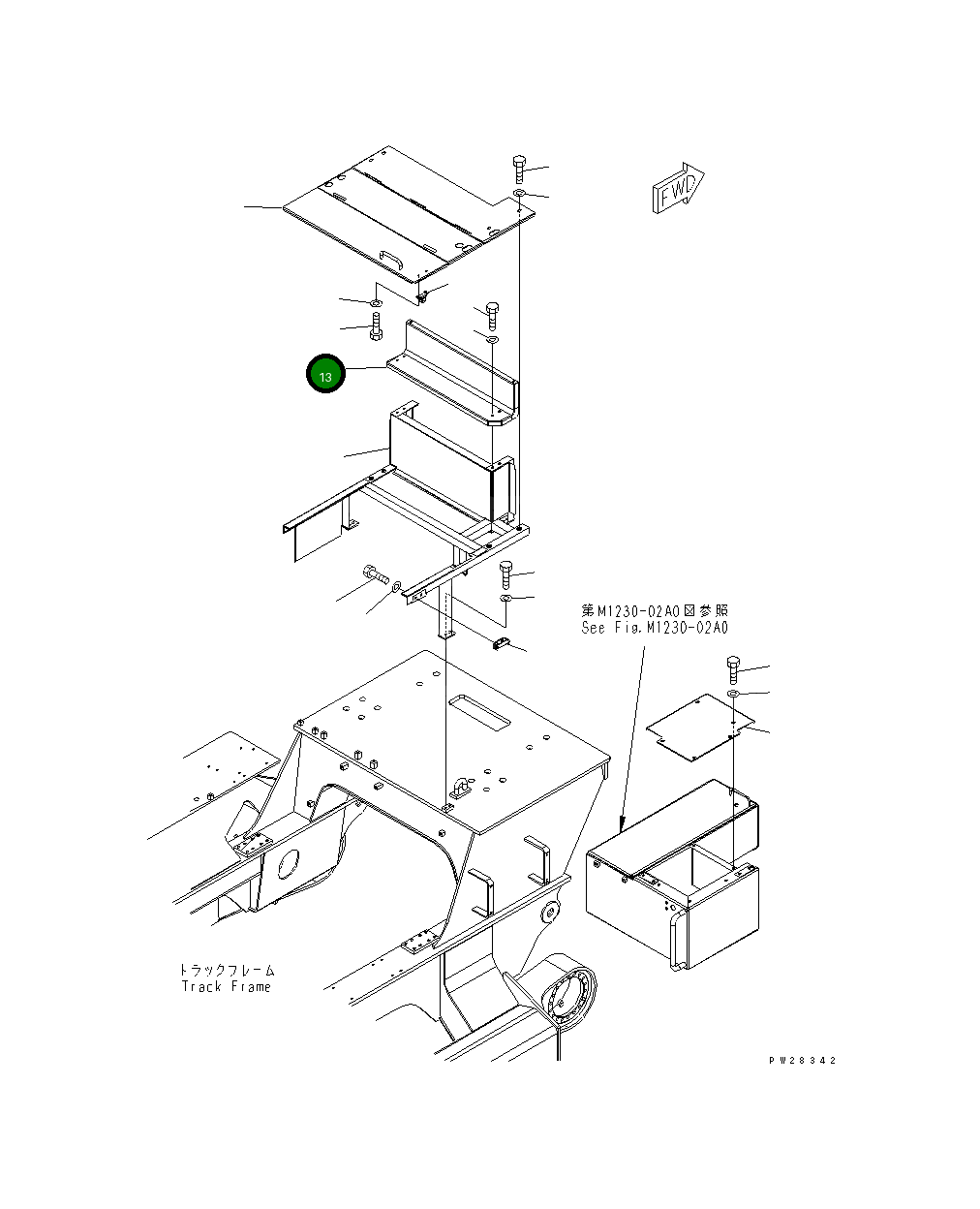 FWD

13

第M1230-02A0図参照
See Fig.M1230-02A0

トラックフレーム
Track Frame

PW28342