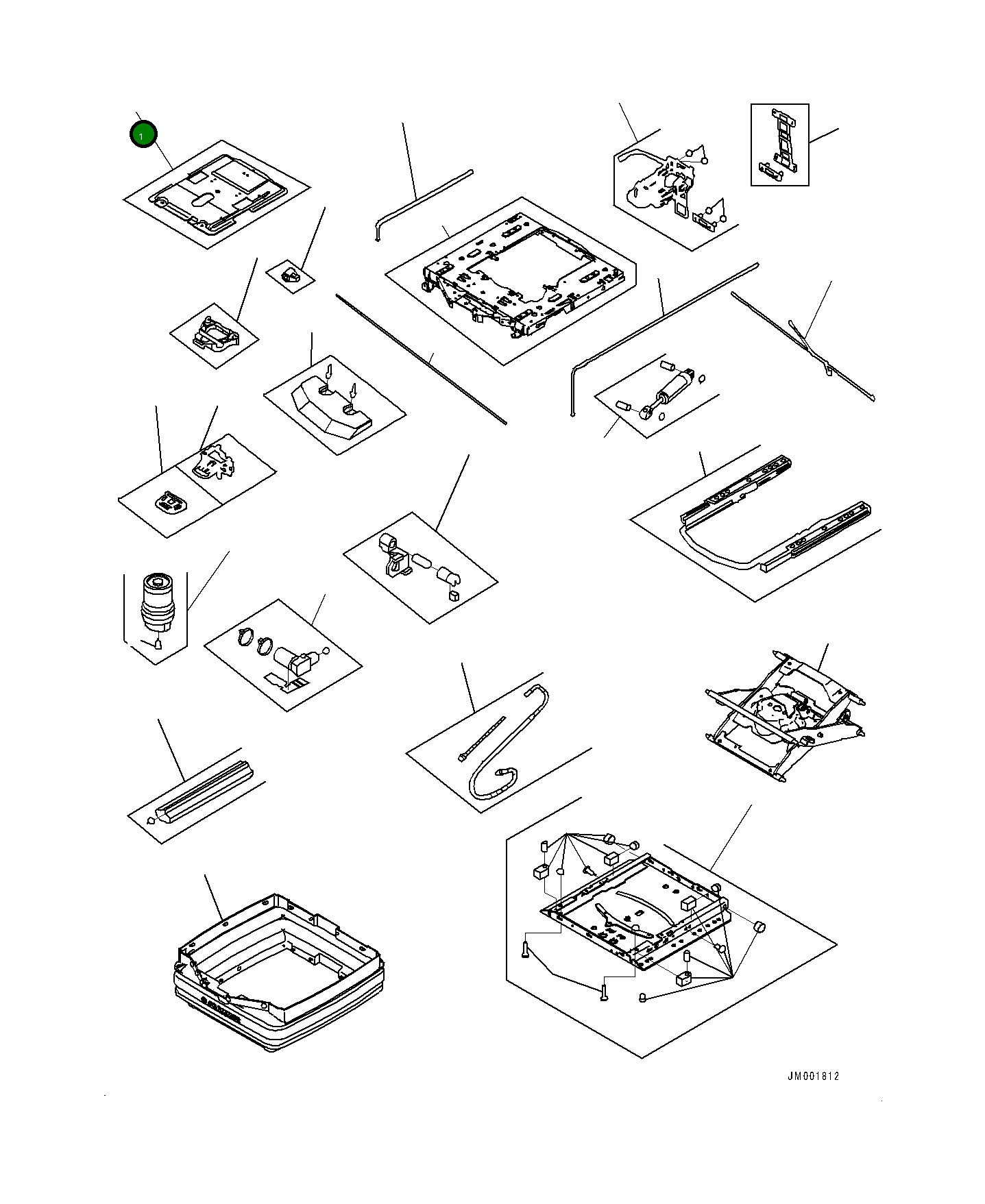 1

JM001812