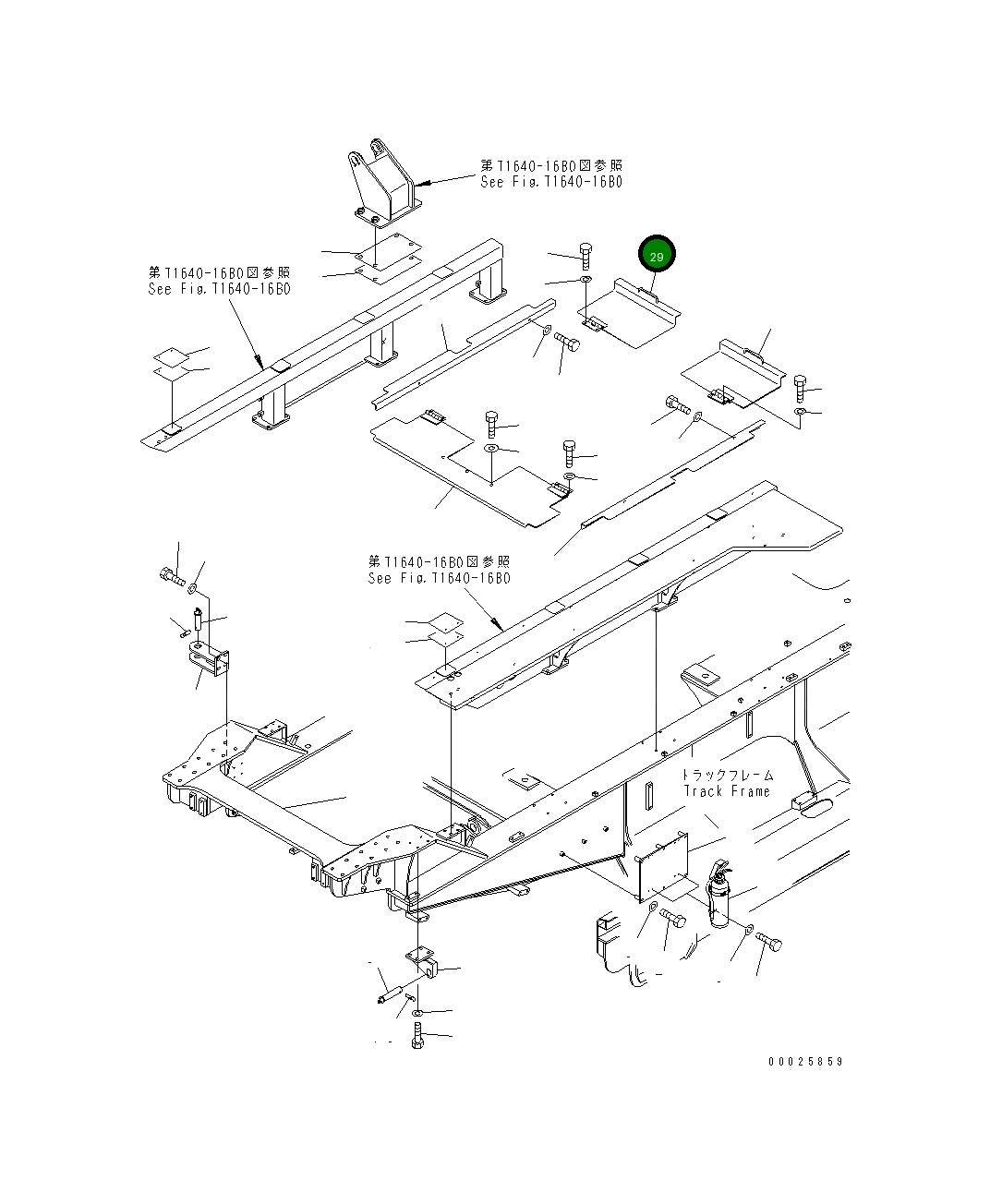 第T1640-16B0図参照
See Fig.T1640-16B0

29

第T1640-16B0図参照
See Fig.T1640-16B0

第T1640-16B0図参照
See Fig.T1640-16B0

トラックフレーム
Track Frame

00025859