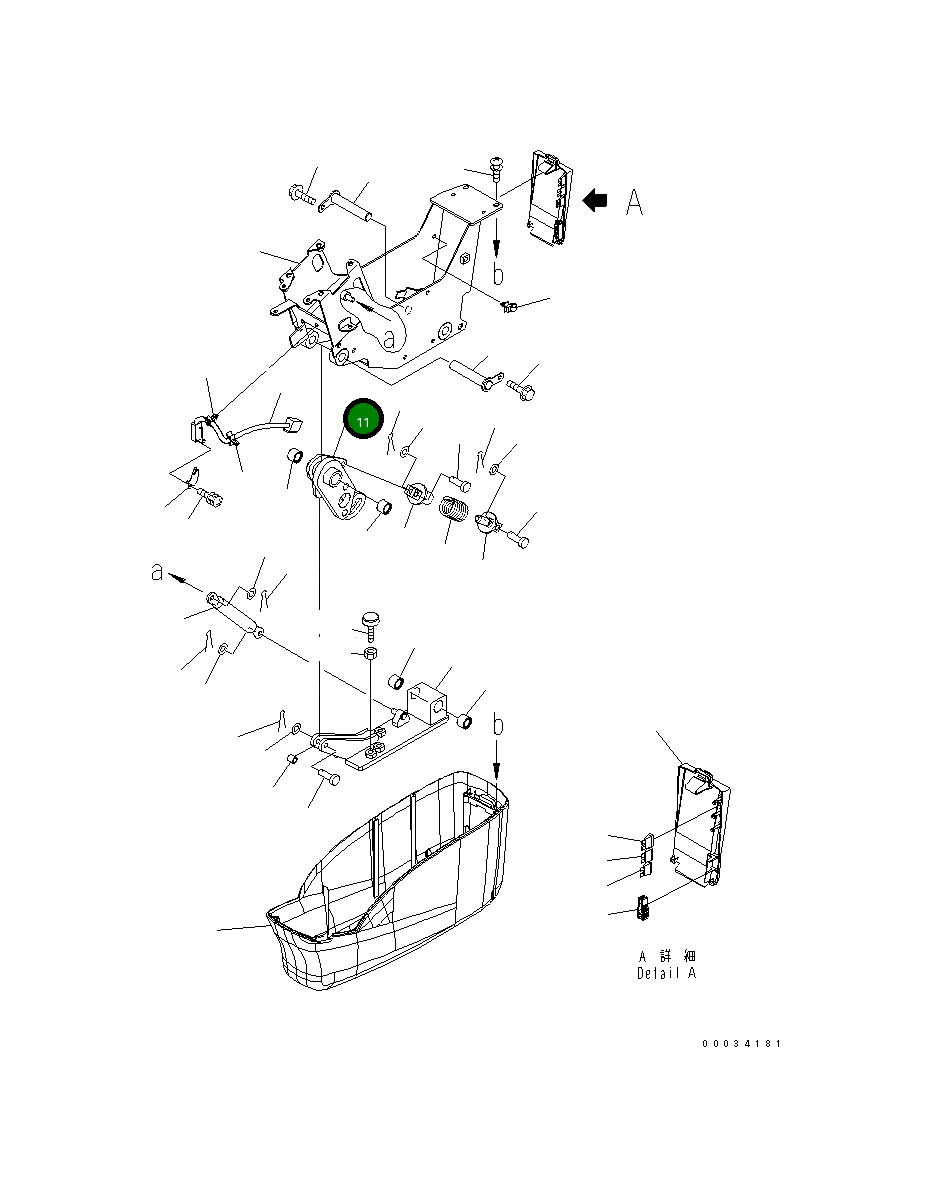 A
b
a
11
a
b
A 詳 細
Detail A
00034181