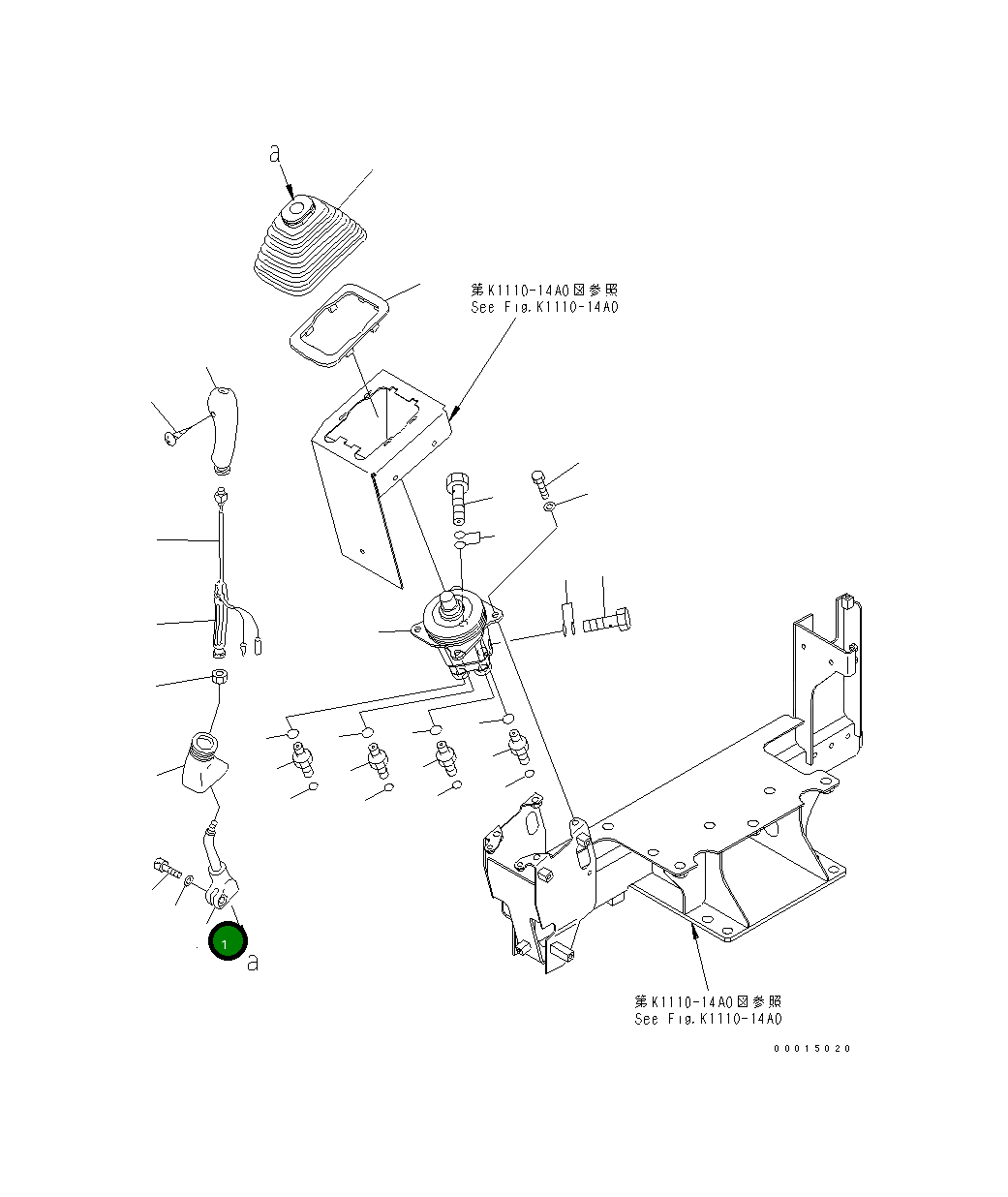 a

第K1110-14A0図参照
See Fig.K1110-14A0

1

a

第K1110-14A0図参照
See Fig.K1110-14A0

00015020