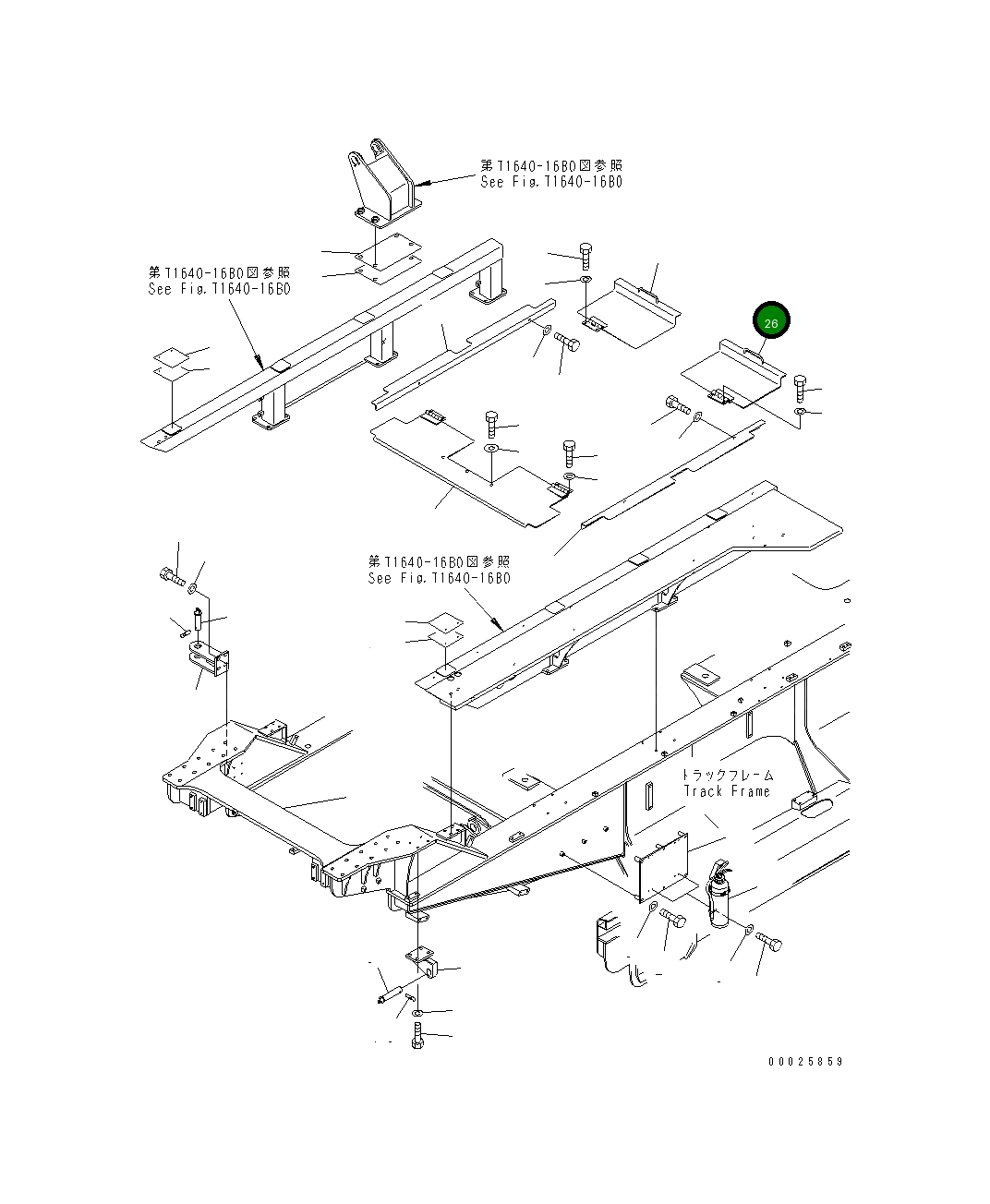 第T1640-16B0図参照
See Fig.T1640-16B0

第T1640-16B0図参照
See Fig.T1640-16B0

26

第T1640-16B0図参照
See Fig.T1640-16B0

トラックフレーム
Track Frame

00025859