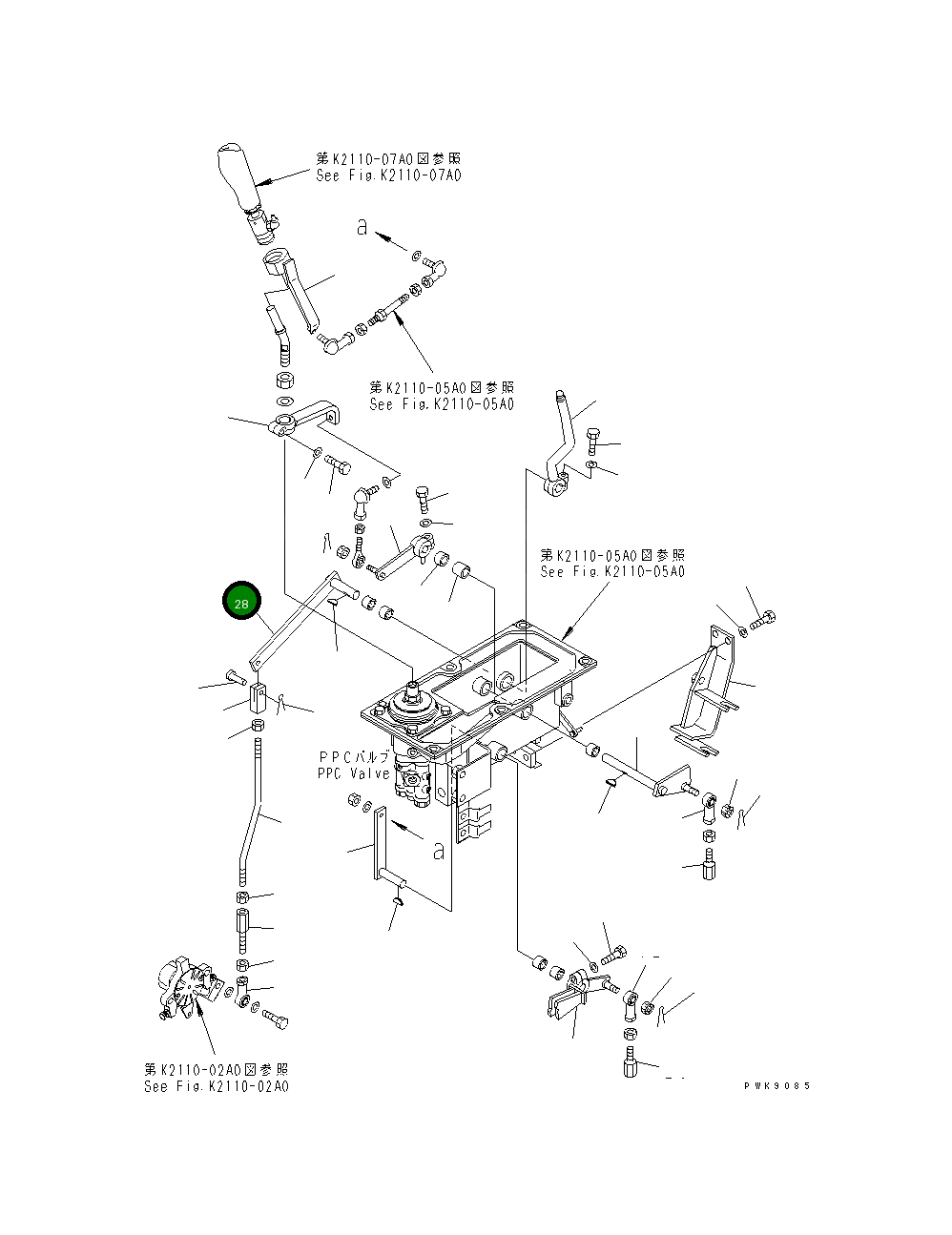 第K2110-07A0図参照
See Fig.K2110-07A0

a

第K2110-05A0図参照
See Fig.K2110-05A0

第K2110-05A0図参照
See Fig.K2110-05A0

28

PPCバルブ
PPC Valve

a

第K2110-02A0図参照
See Fig.K2110-02A0

PWK9085