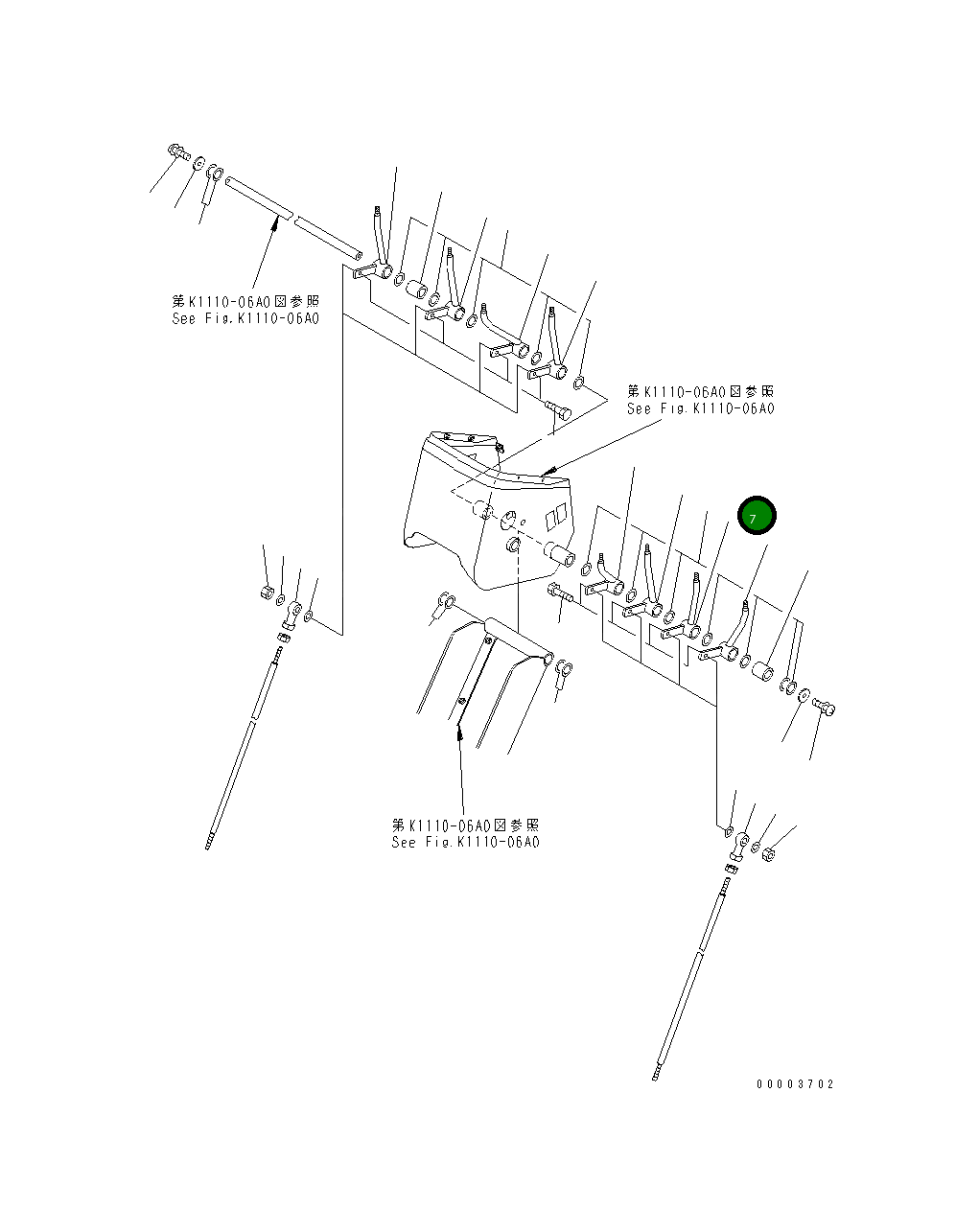 第K1110-06A0図参照
See Fig.K1110-06A0

第K1110-06A0図参照
See Fig.K1110-06A0

7

第K1110-06A0図参照
See Fig.K1110-06A0

00003702