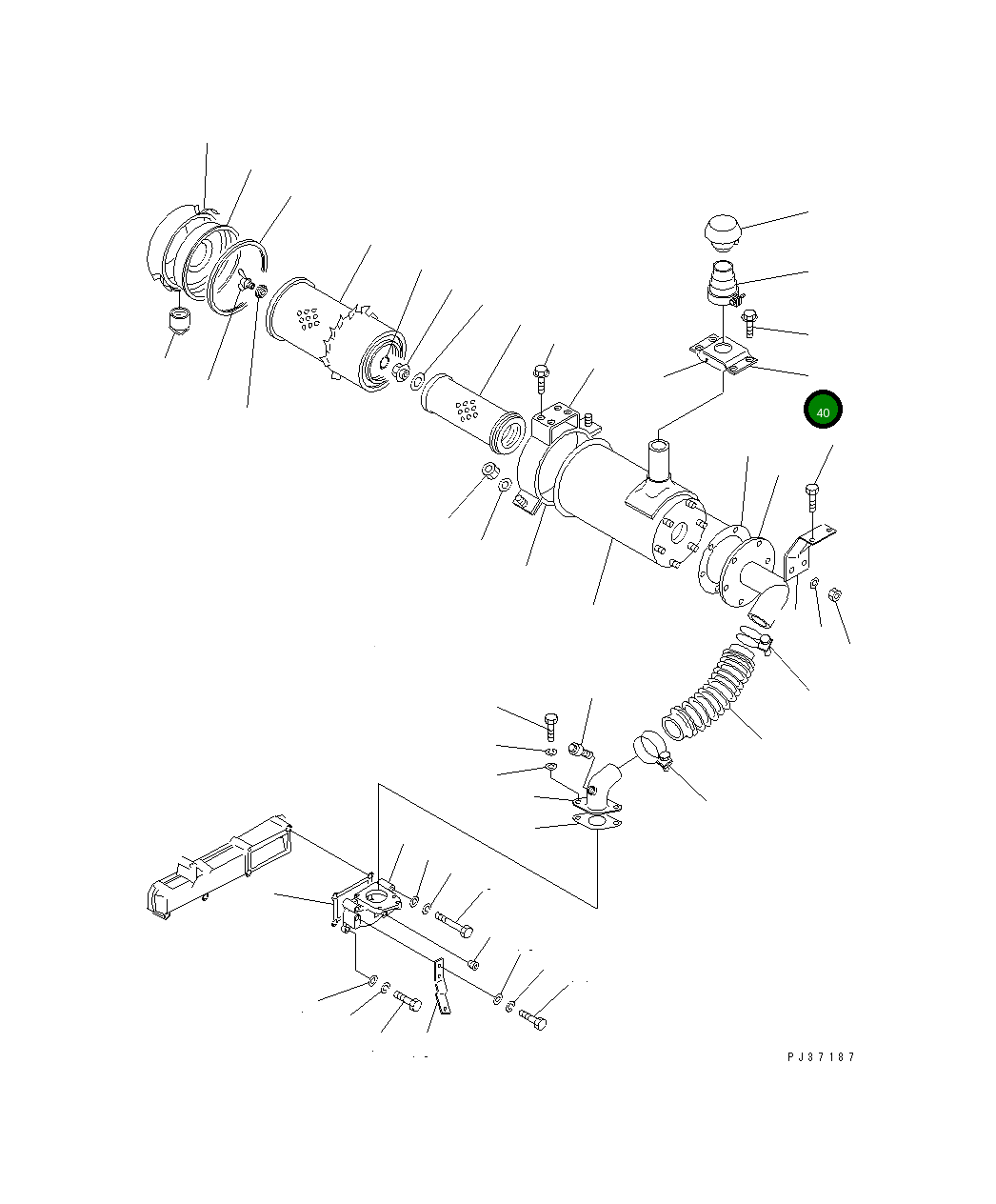 40

PJ37187