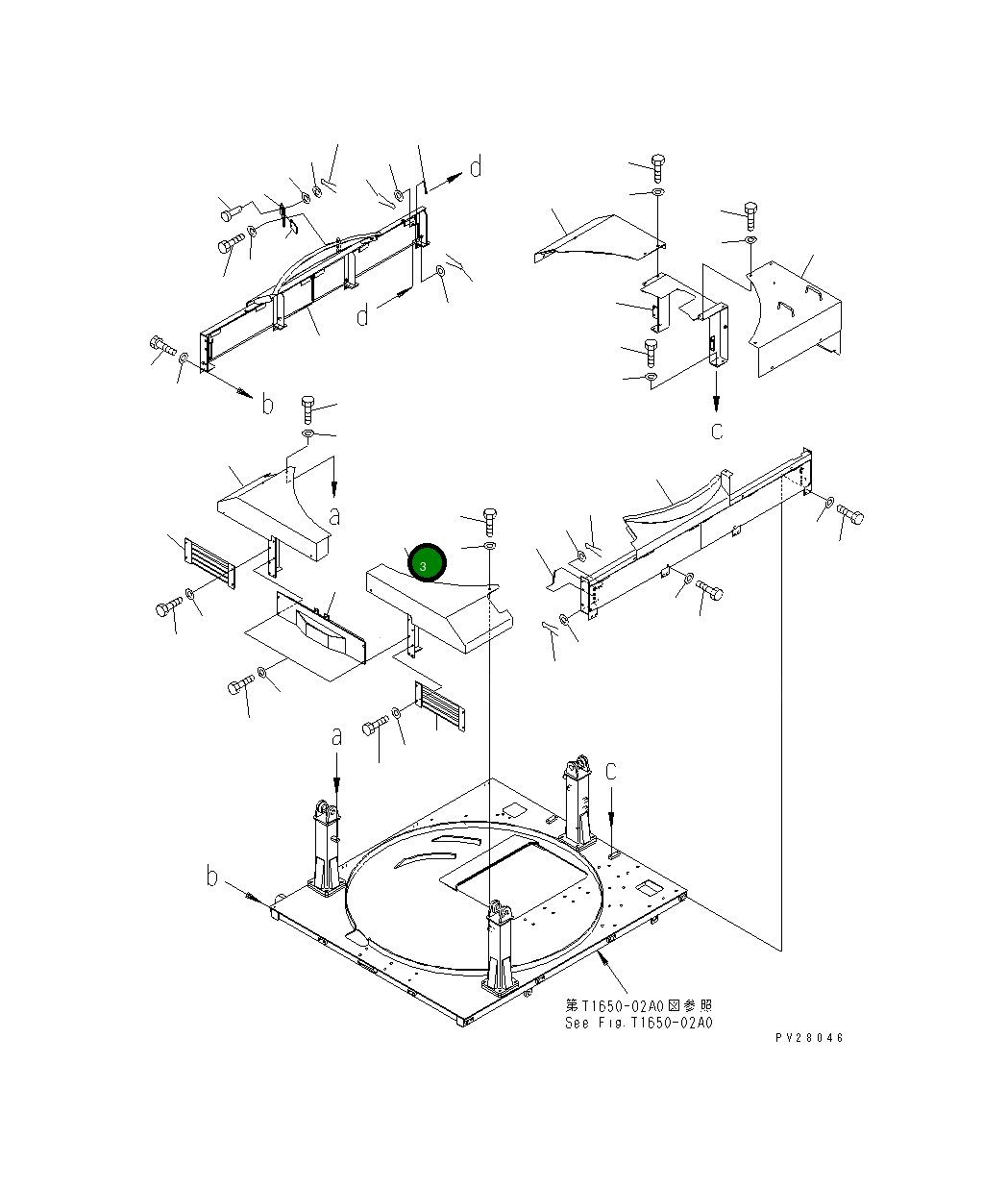 d
d
b
c
a
3
a
c
b
第T1650-02A0図参照
See Fig.T1650-02A0
PV28046