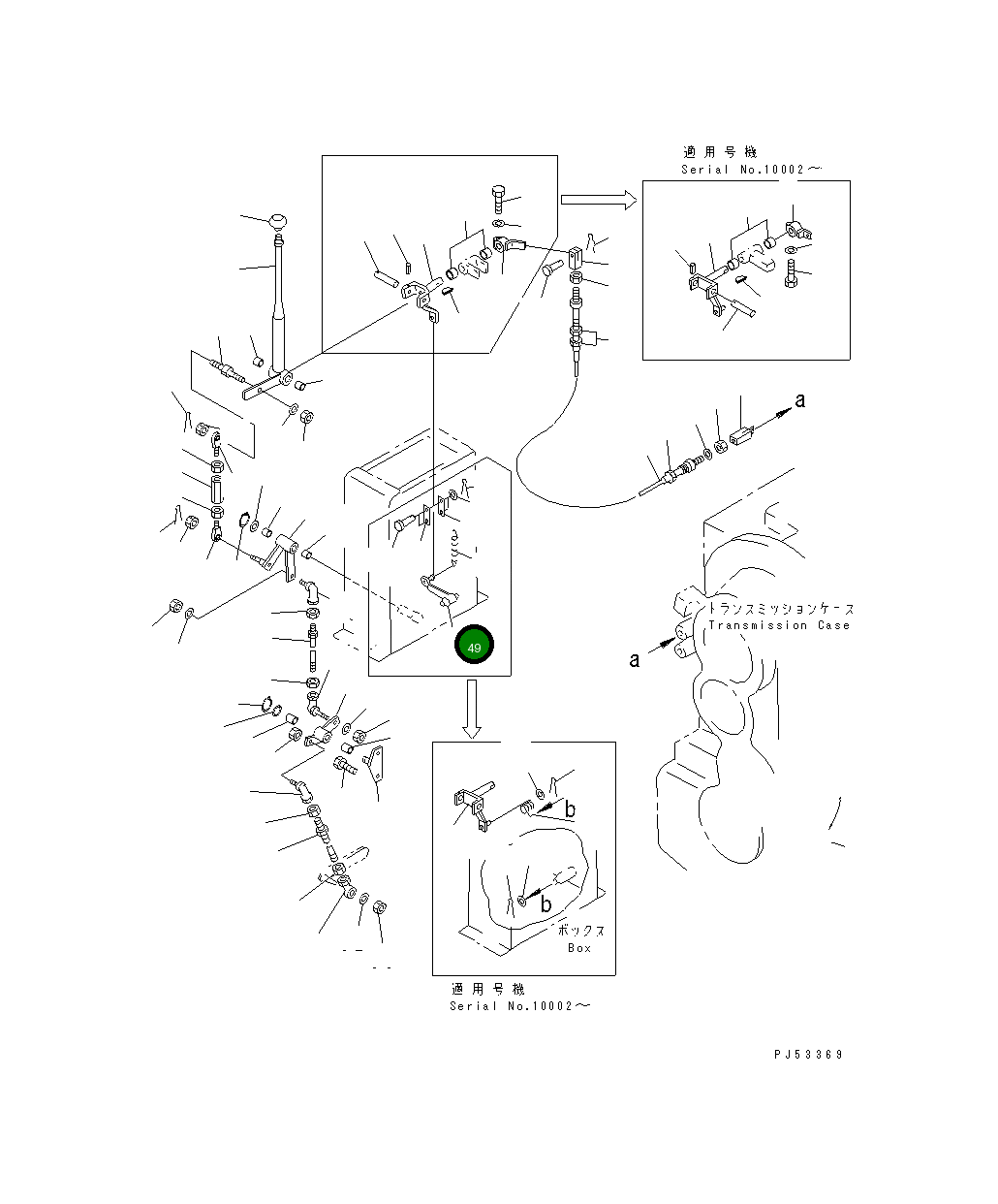 適用号機
Serial No.10002～

a

トランスミッションケース
Transmission Case

a

49

b

b

ボックス
Box

適用号機
Serial No.10002～

PJ53369