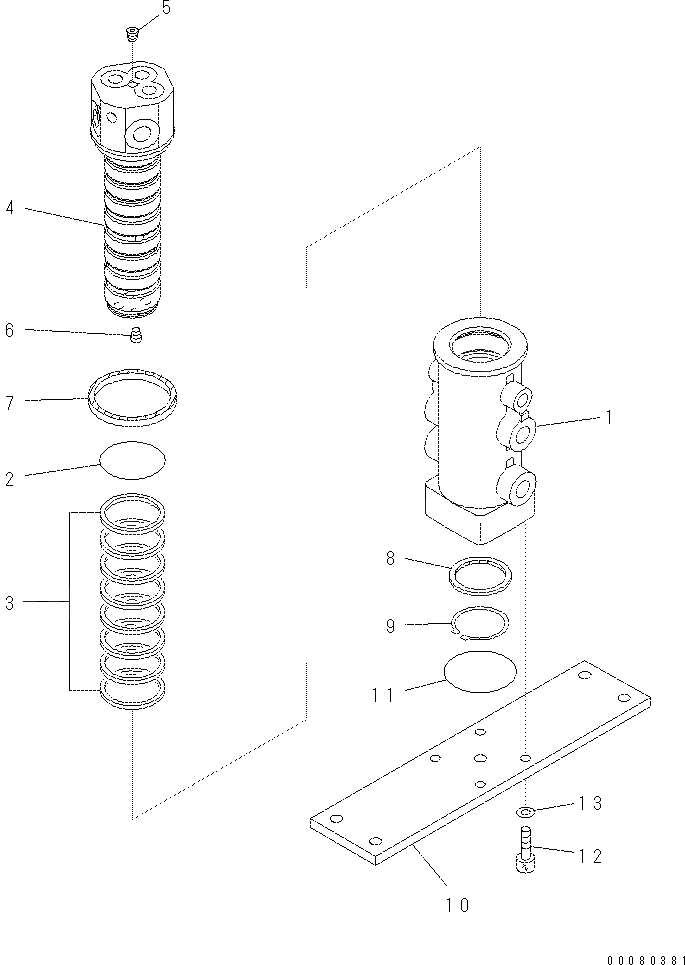 5
4
6
7
2
3
1
8
9
11
13
12
10
00080381