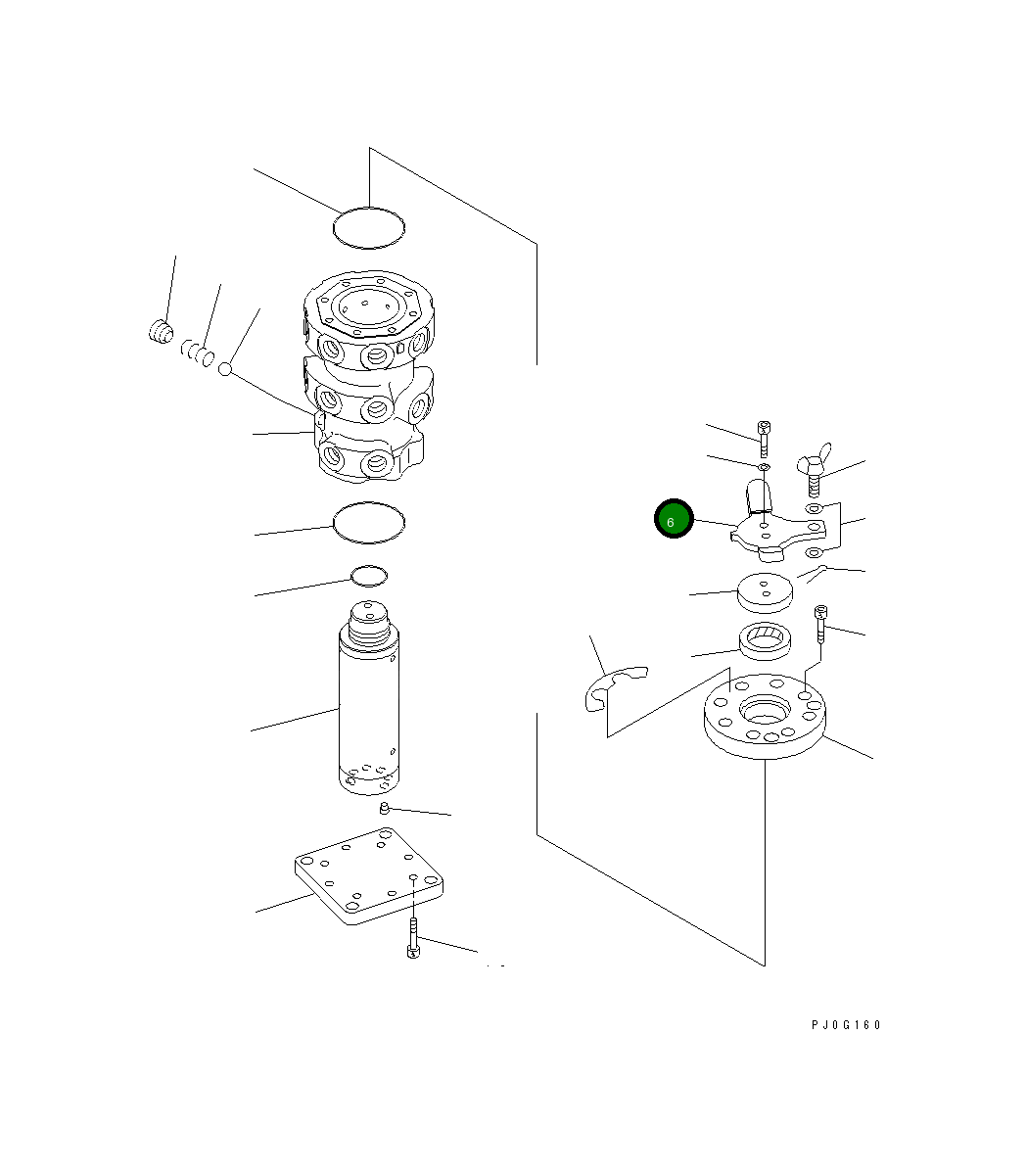 6

PJ0G160