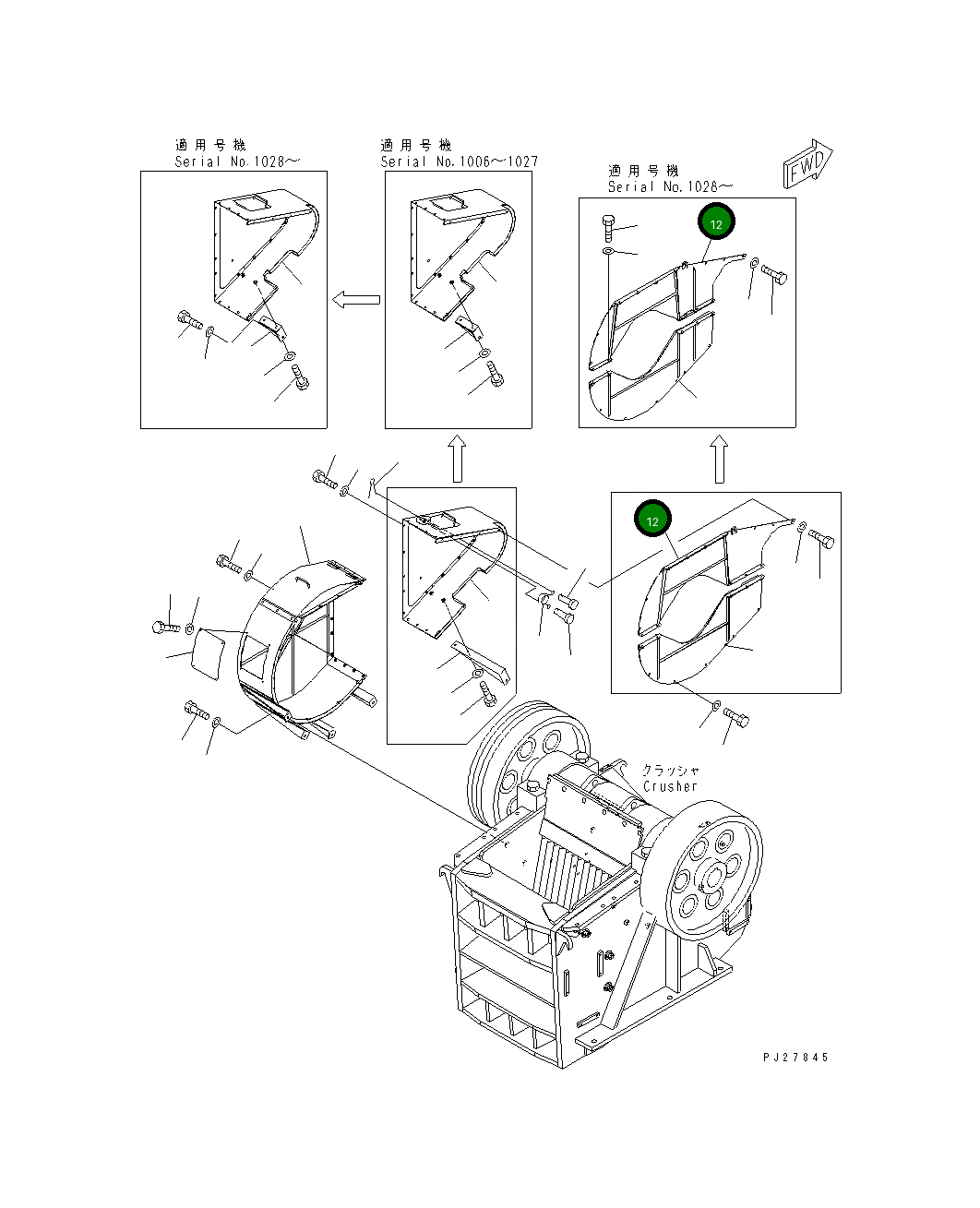 適用号機
Serial No.1028～

適用号機
Serial No.1006～1027

適用号機
Serial No.1028～

FWD

12

12

クラッシャ
Crusher

PJ27845