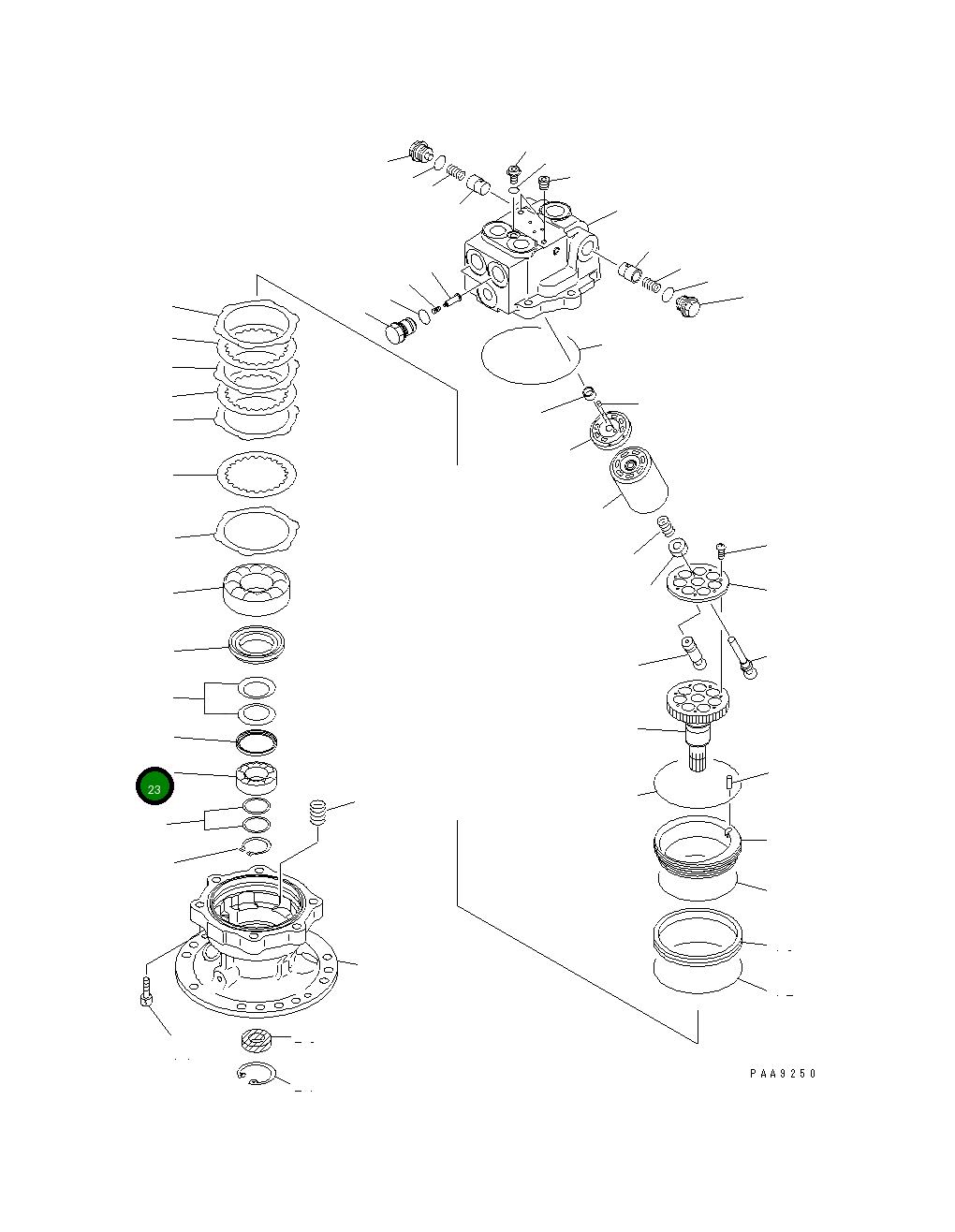 23

PAA9250