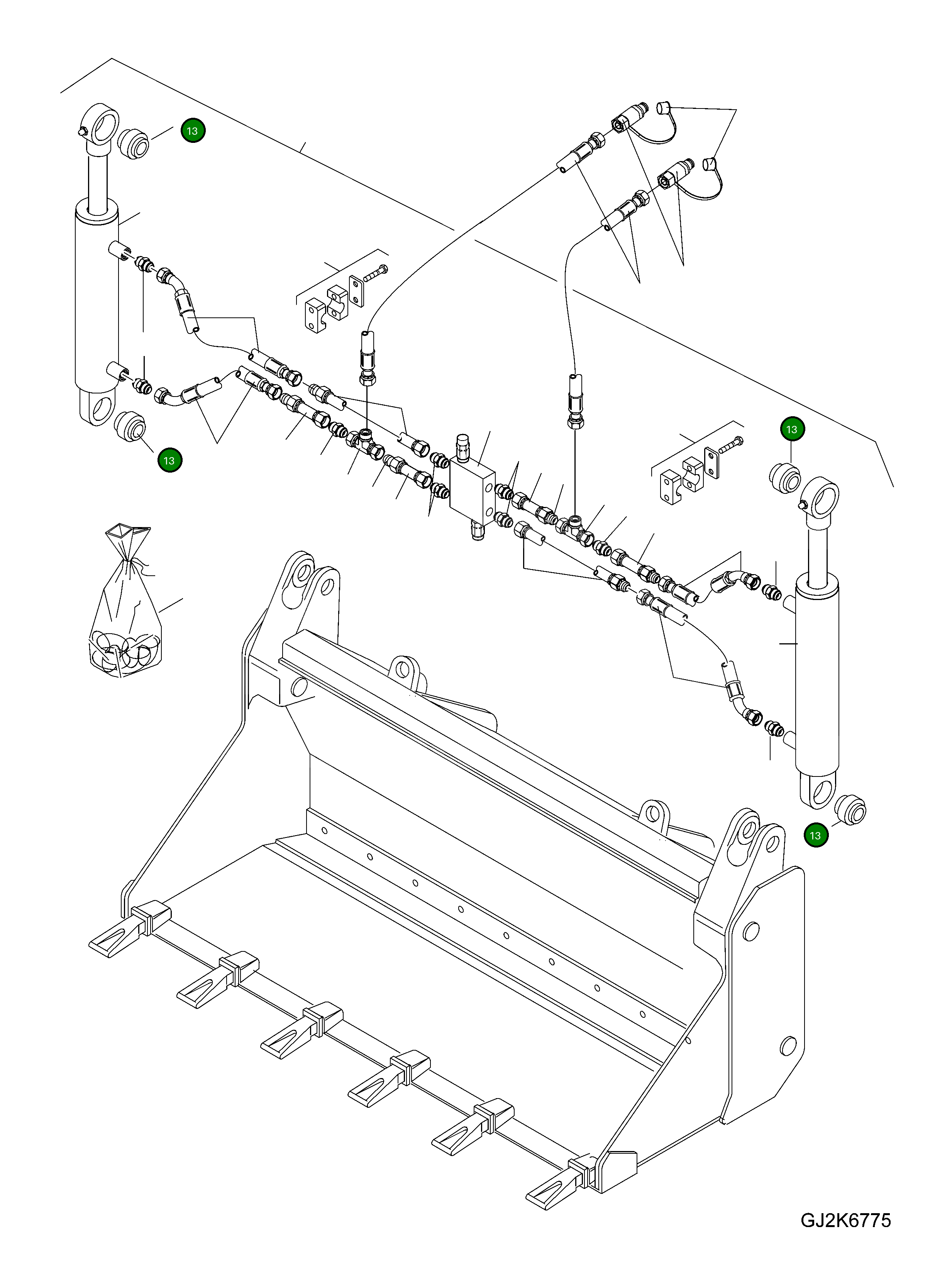 13

13

13

13

GJ2K6775