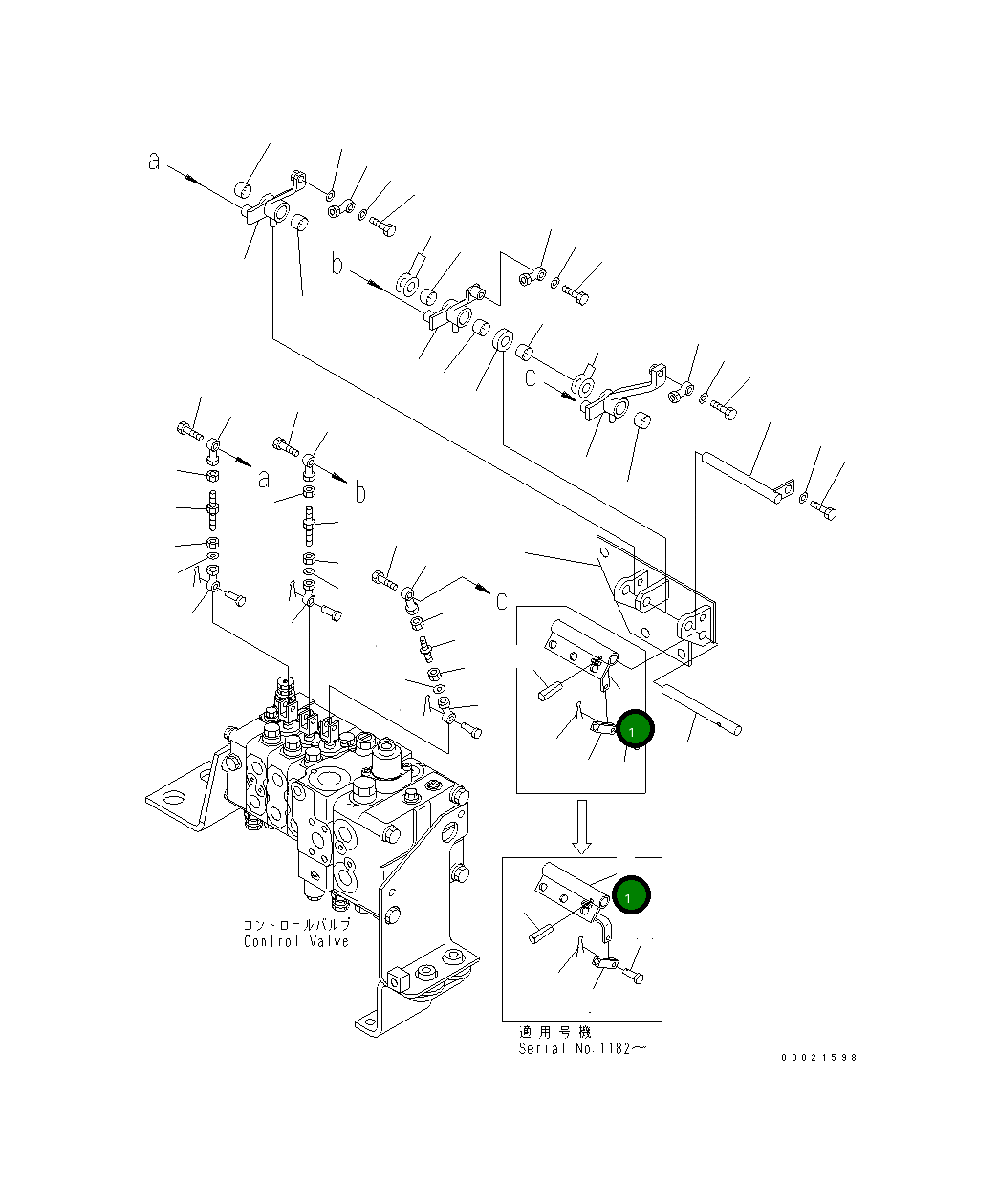 a

b

c

a

b

c

1

1

コントロールバルブ
Control Valve

適用号機
Serial No.1182～

00021598