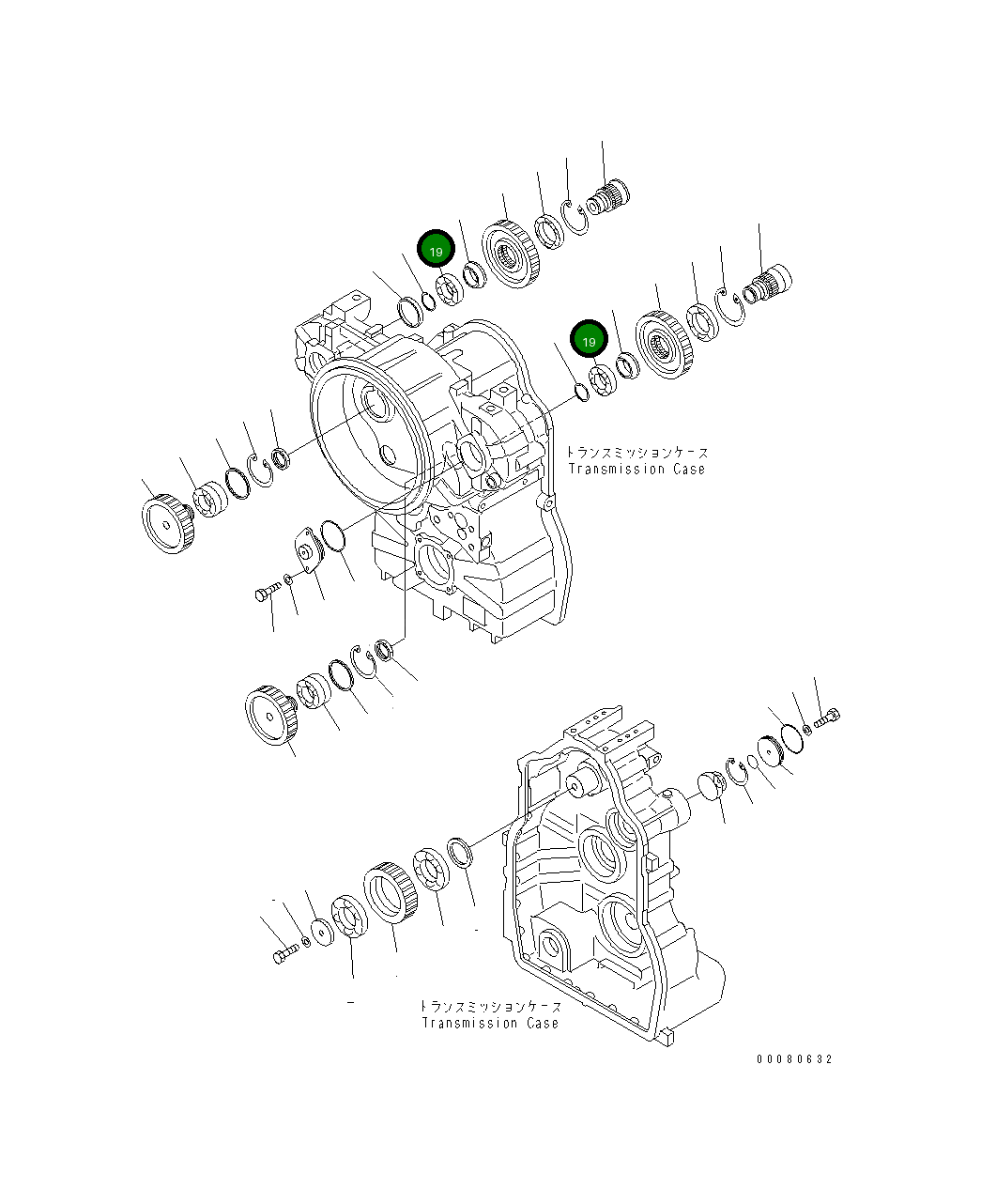 19

19

トランスミッションケース
Transmission Case

トランスミッションケース
Transmission Case

00080632