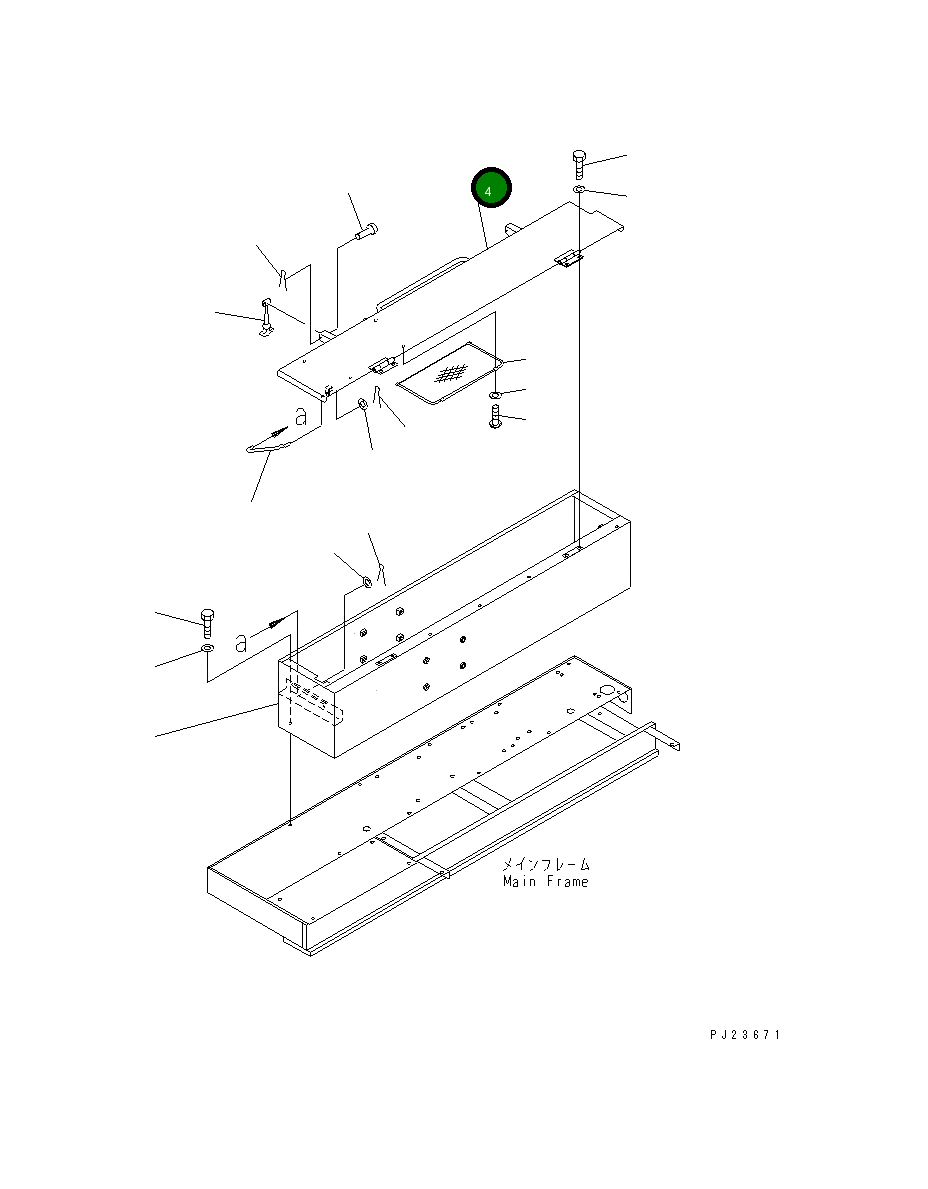 4

a

a

メインフレーム
Main Frame

PJ23671